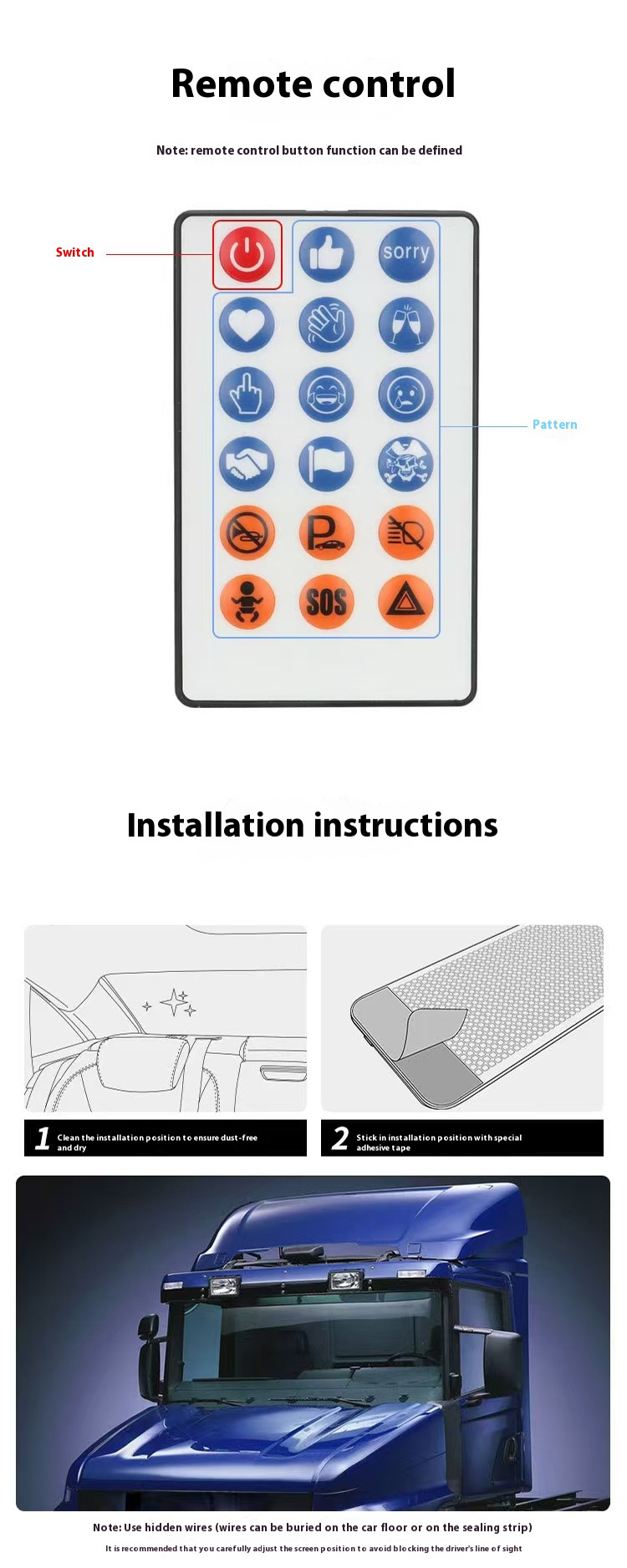 Remote control

Note: remote control button function can be defined

Switch

sorry

Pattern

P

SOS

Installation instructions

1 Clean the installation position to ensure dust-free and dry

2 Stick in installation position with special adhesive tape

Note: Use hidden wires (wires can be buried on the car floor or on the sealing strip)

It is recommended that you carefully adjust the screen position to avoid blocking the driver's line of sight