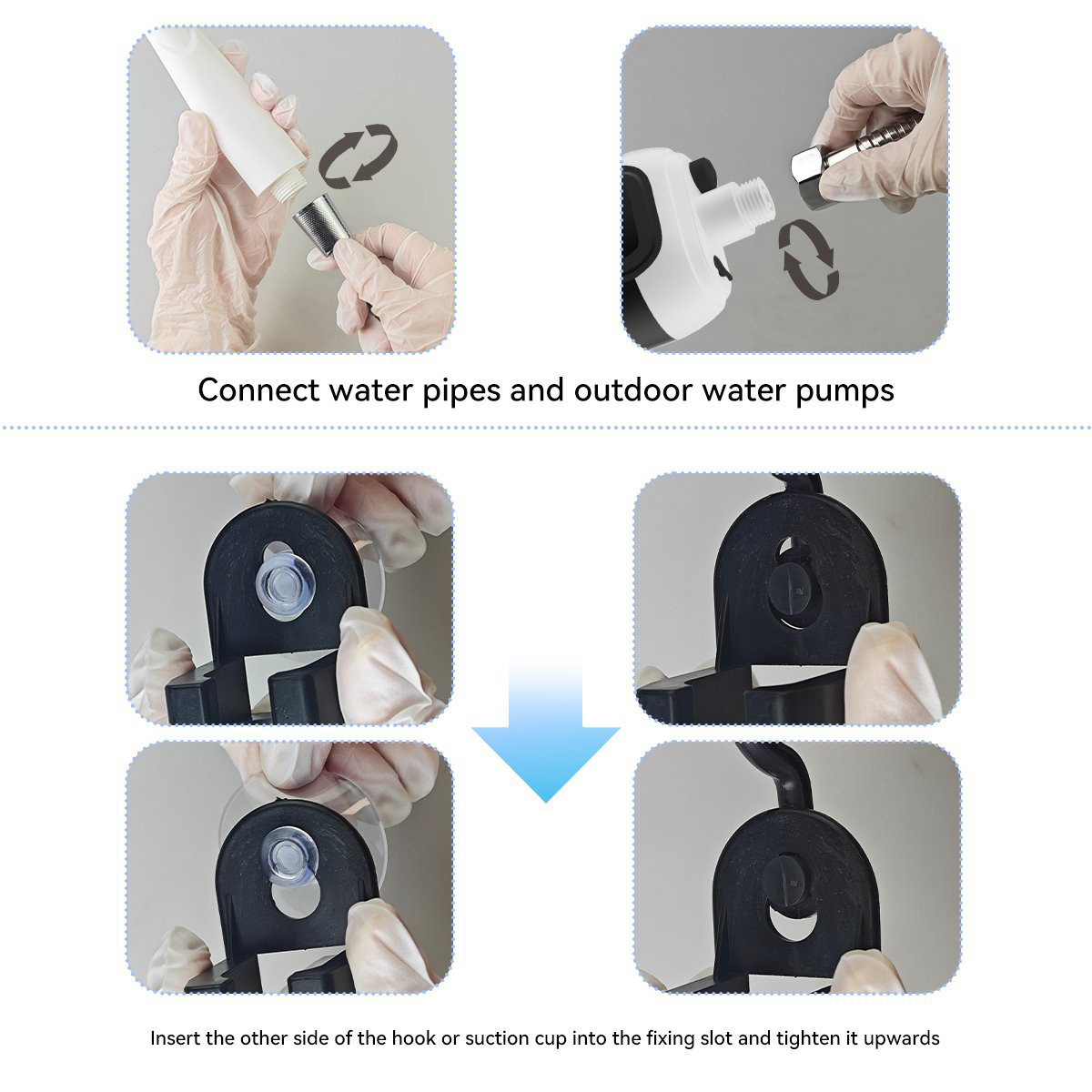 Connect water pipes and outdoor water pumps

Insert the other side of the hook or suction cup into the fixing slot and tighten it upwards