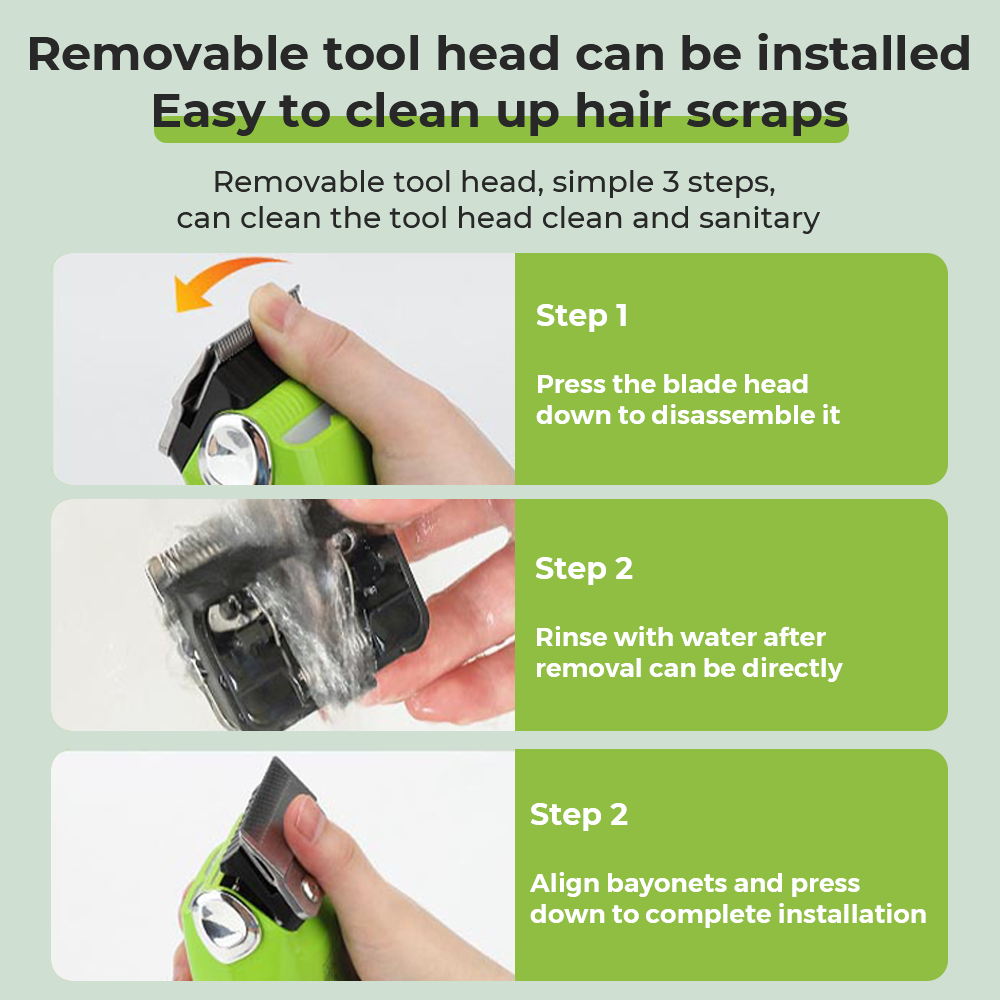 Removable tool head can be installed
Easy to clean up hair scraps

Removable tool head, simple 3 steps, can clean the tool head clean and sanitary

Step 1

Press the blade head down to disassemble it

Step 2

Rinse with water after removal can be directly

Step 2

Align bayonets and press down to complete installation