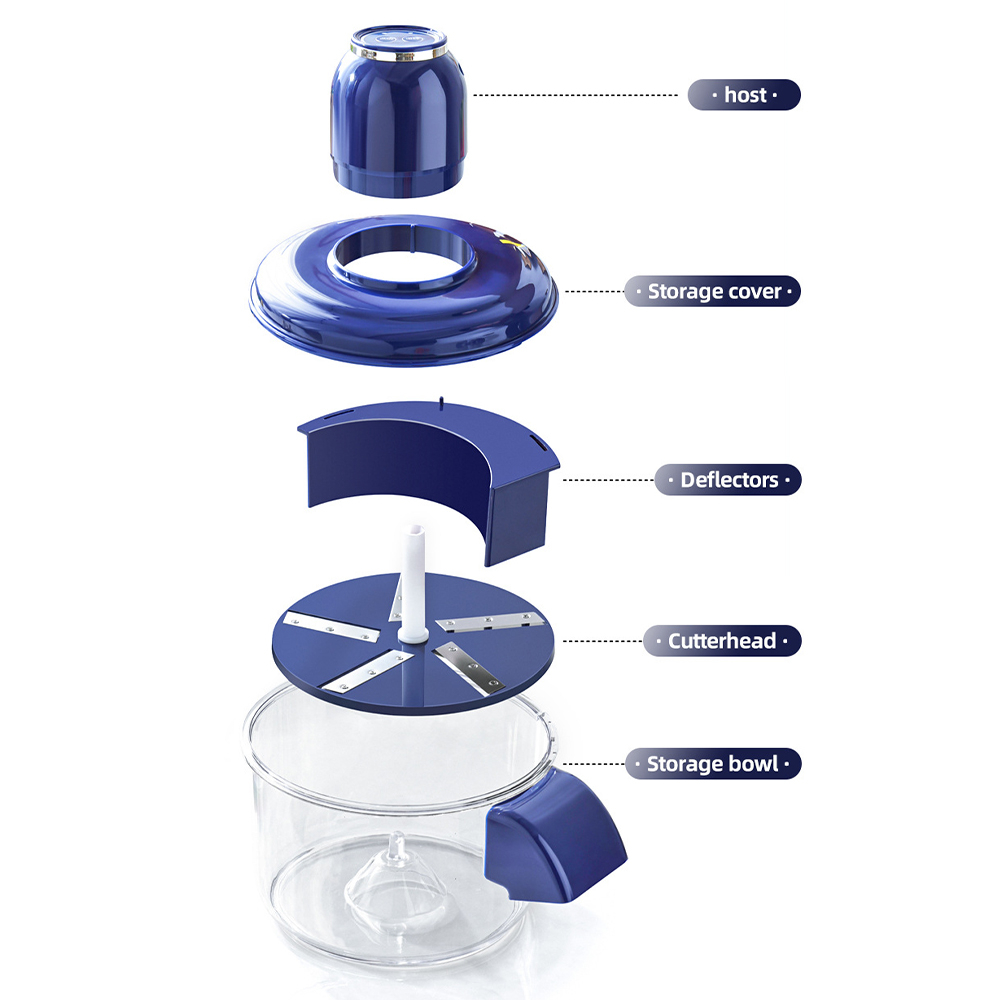 · host ·

· Storage cover ·

· Deflectors ·

· Cutterhead ·

· Storage bowl ·