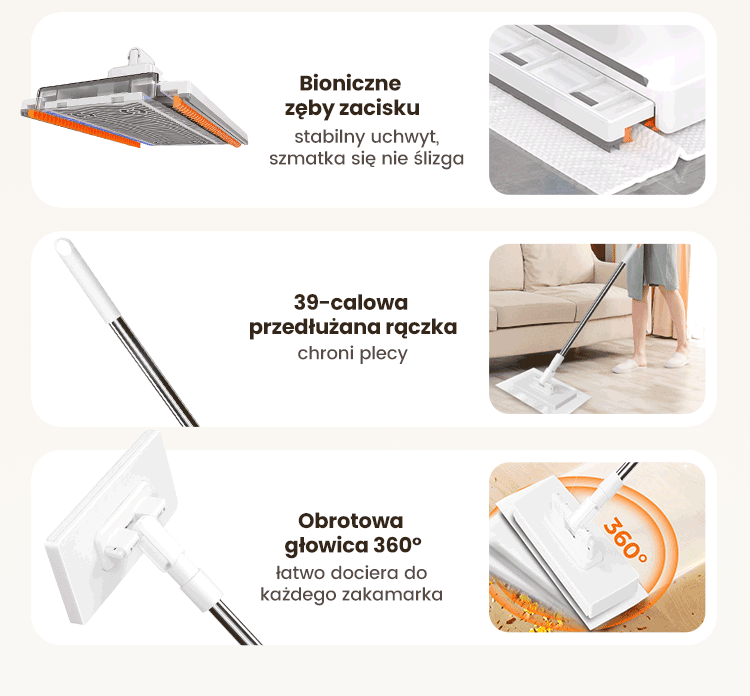 Bioniczne zęby zacisku
stabilny uchwyt, szmatka się nie ślizga

39-calowa przedłużana rączka
chroni plecy

Obrotowa głowica 360°
łatwo dociera do każdego zakamarka

360°