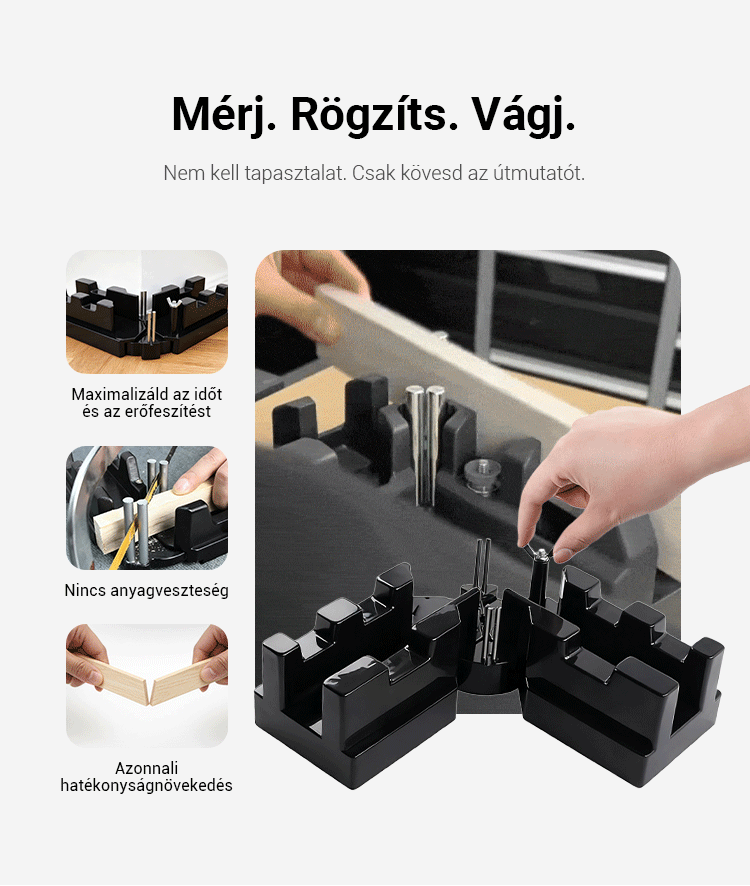 Mérj. Rögzíts. Vágj.

Nem kell tapasztalat. Csak kövesd az útmutatót.

Maximalizáld az időt és az erőfeszítést

Nincs anyagveszteség

Azonnali hatékonyságnövekedés