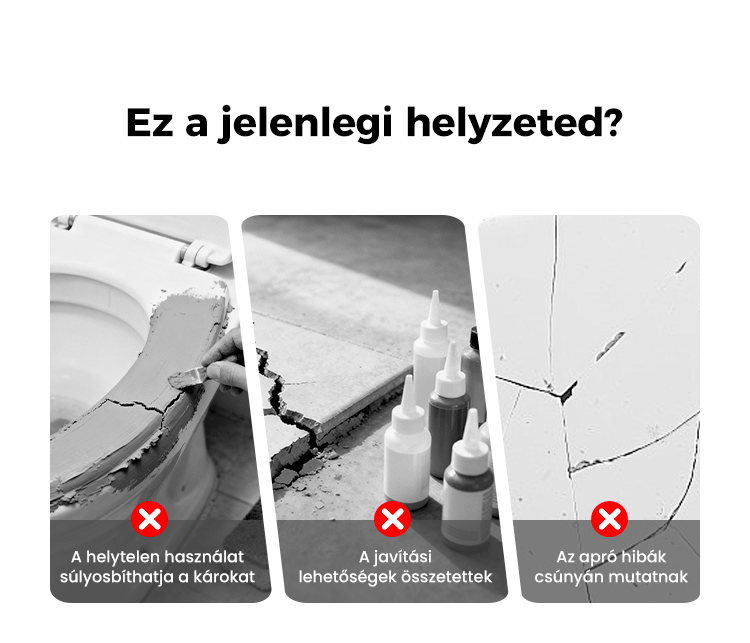 Ez a jelenlegi helyzeted?

A helytelen használat súlyosbíthatja a károkat

A javítási lehetőségek összetettek

Az apró hibák csúnyán mutatnak