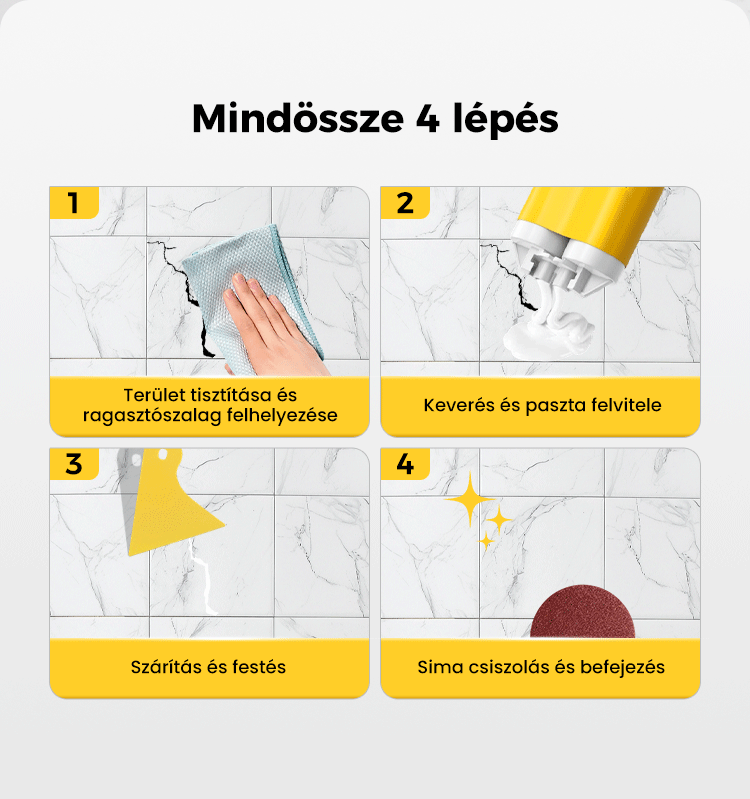 Mindössze 4 lépés

1

Terület tisztítása és ragasztószalag felhelyezése

2

Keverés és paszta felvitele

3

Szárítás és festés

4

Sima csiszolás és befejezés