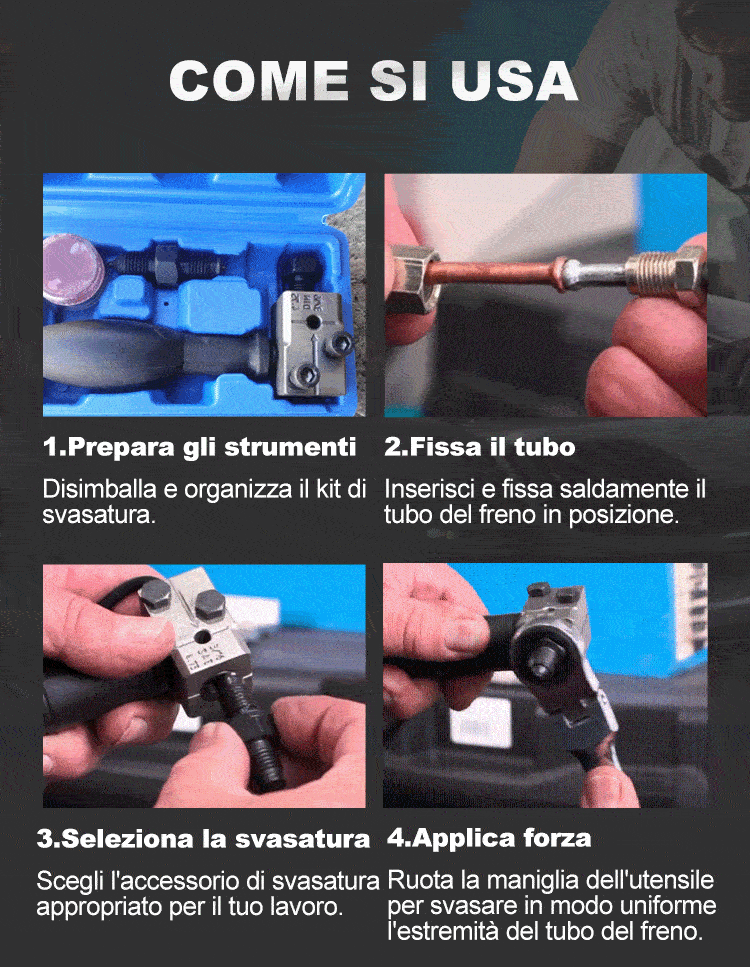 COME SI USA

1.Prepara gli strumenti

Disimballa e organizza il kit di svasatura.

2.Fissa il tubo

Inserisci e fissa saldamente il tubo del freno in posizione.

3.Seleziona la svasatura

Scegli l'accessorio di svasatura appropriato per il tuo lavoro.

4.Applica forza

Ruota la maniglia dell'utensile per svasare in modo uniforme l'estremità del tubo del freno.