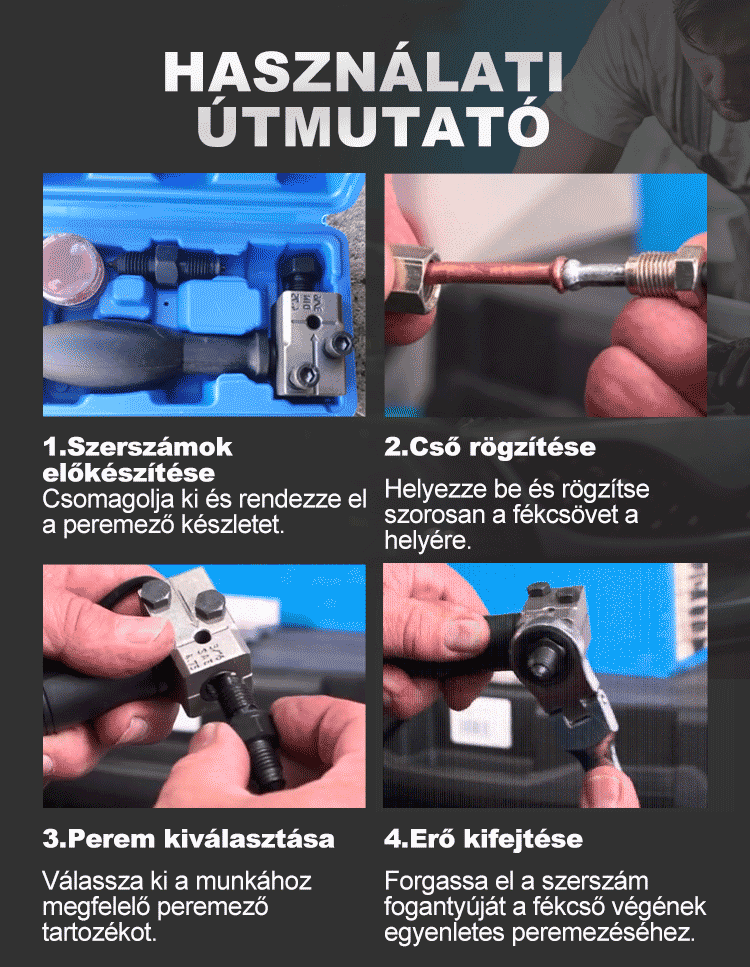 HASZNÁLATI ÚTMUTATÓ

1.Szerszámok előkészítése
Csomagolja ki és rendezze el a peremező készletet.

2.Cső rögzítése
Helyezze be és rögzítse szorosan a fékcsövet a helyére.

3.Perem kiválasztása
Válassza ki a munkához megfelelő peremező tartozékot.

4.Erő kifejtése
Forgassa el a szerszám fogantyúját a fékcső végének egyenletes peremezéséhez.