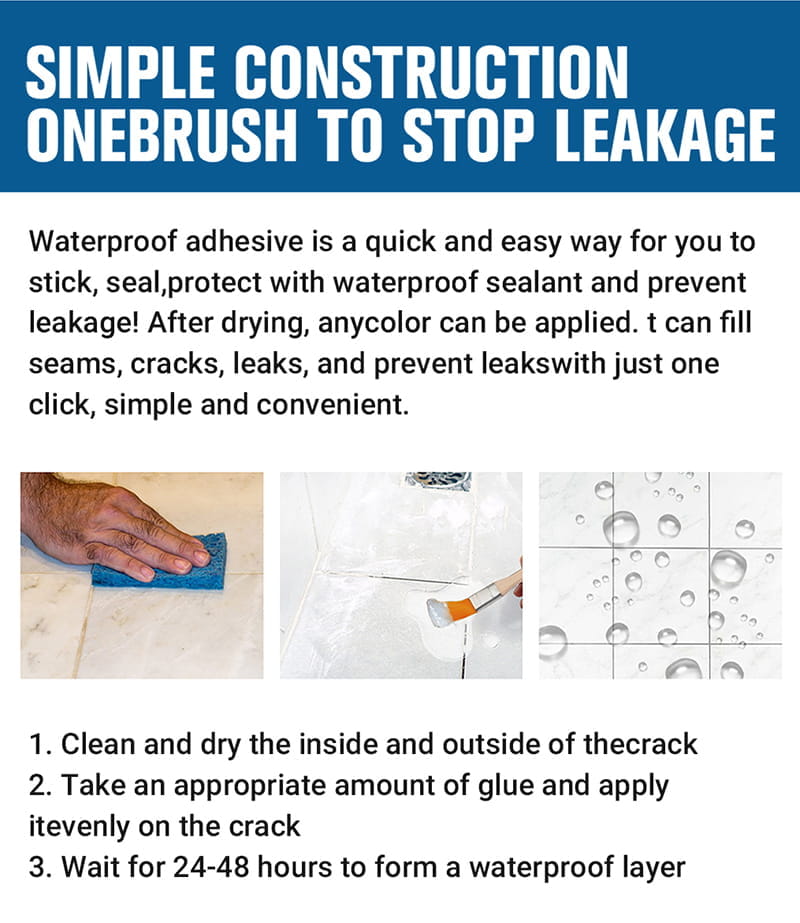 SIMPLE CONSTRUCTION ONEBRUSH TO STOP LEAKAGE

Waterproof adhesive is a quick and easy way for you to stick, seal,protect with waterproof sealant and prevent leakage! After drying, anycolor can be applied. t can fill seams, cracks, leaks, and prevent leakswith just one click, simple and convenient.

1. Clean and dry the inside and outside of thecrack
2. Take an appropriate amount of glue and apply itevenly on the crack
3. Wait for 24-48 hours to form a waterproof layer