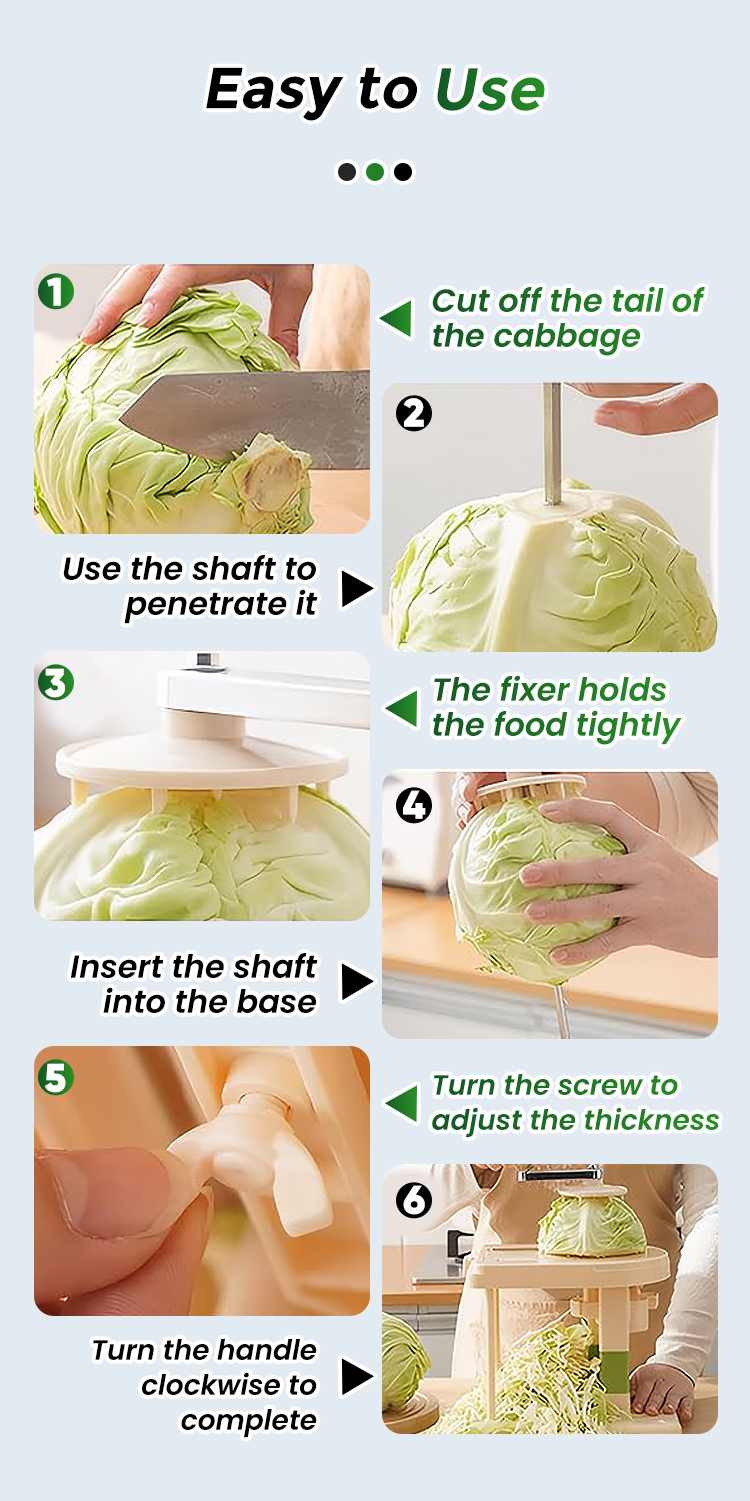 Easy to Use

1
Cut off the tail of the cabbage

2
Use the shaft to penetrate it

3
The fixer holds the food tightly

4
Insert the shaft into the base

5
Turn the screw to adjust the thickness

6
Turn the handle clockwise to complete