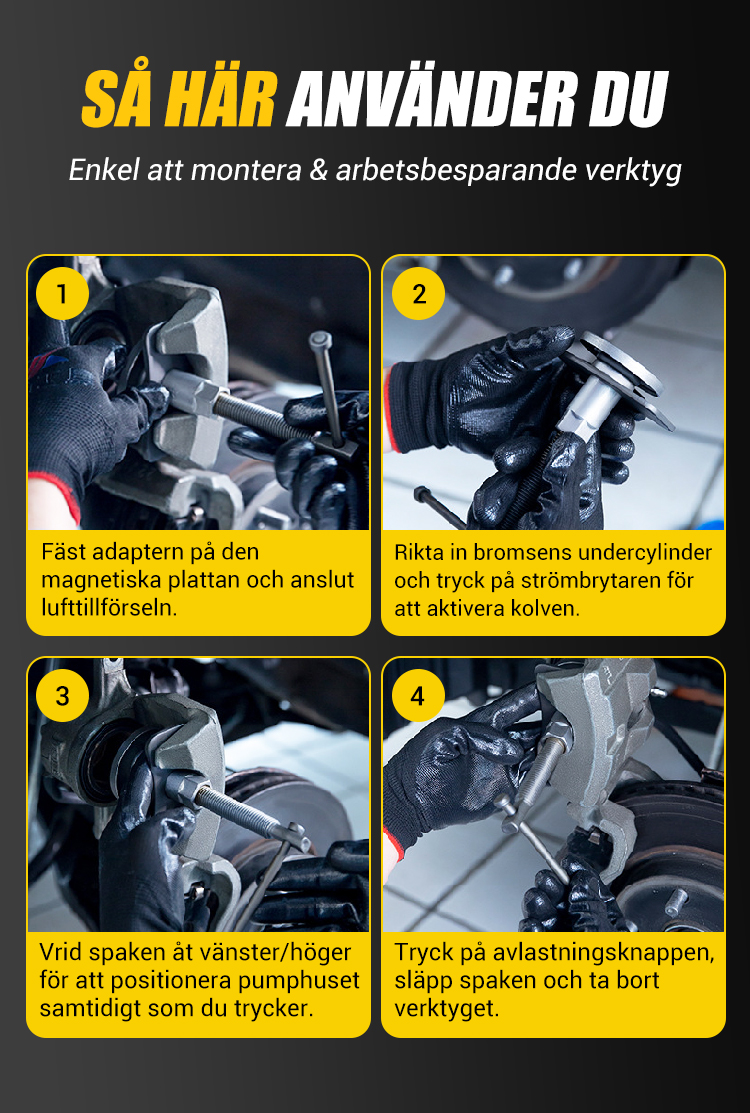 SÅ HÄR ANVÄNDER DU

Enkel att montera & arbetsbesparande verktyg

1

Fäst adaptern på den magnetiska plattan och anslut lufttillförseln.

2

Rikta in bromsens undercylinder och tryck på strömbrytaren för att aktivera kolven.

3

Vrid spaken åt vänster/höger för att positionera pumphuset samtidigt som du trycker.

4

Tryck på avlastningsknappen, släpp spaken och ta bort verktyget.