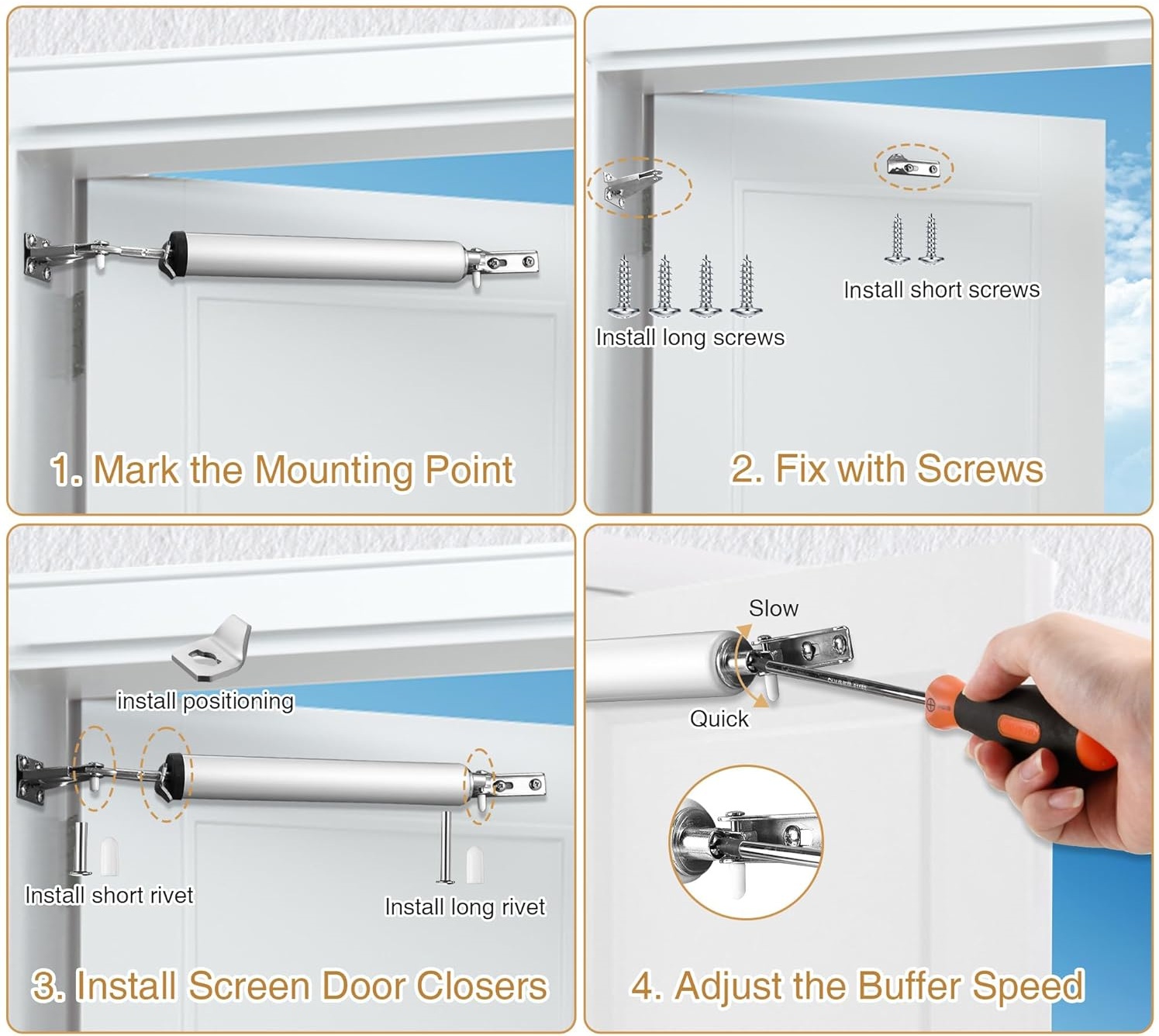 1. Mark the Mounting Point

Install long screws

Install short screws

2. Fix with Screws

install positioning

Install short rivet

Install long rivet

3. Install Screen Door Closers

Slow

Quick

4. Adjust the Buffer Speed