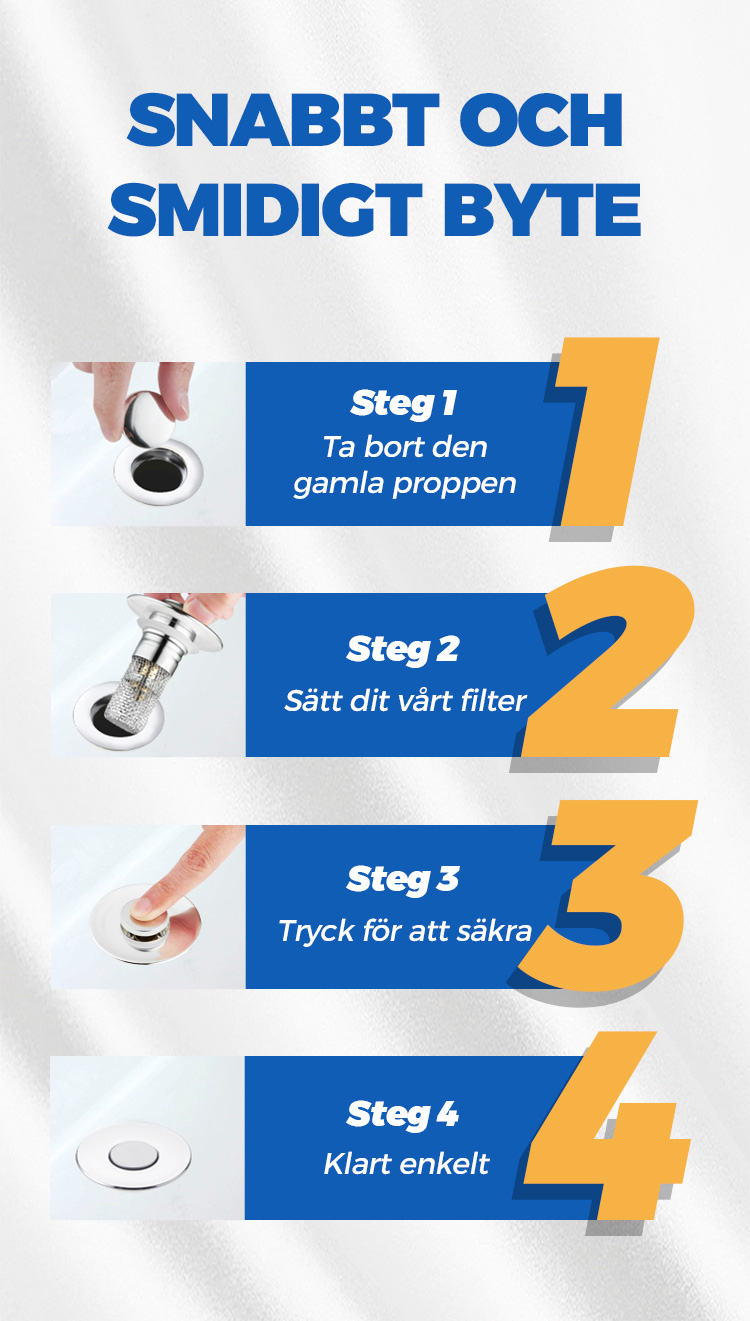 SNABBT OCH SMIDIGT BYTE

Steg 1
Ta bort den gamla proppen

1

Steg 2
Sätt dit vårt filter

2

Steg 3
Tryck för att säkra

3

Steg 4
Klart enkelt

4