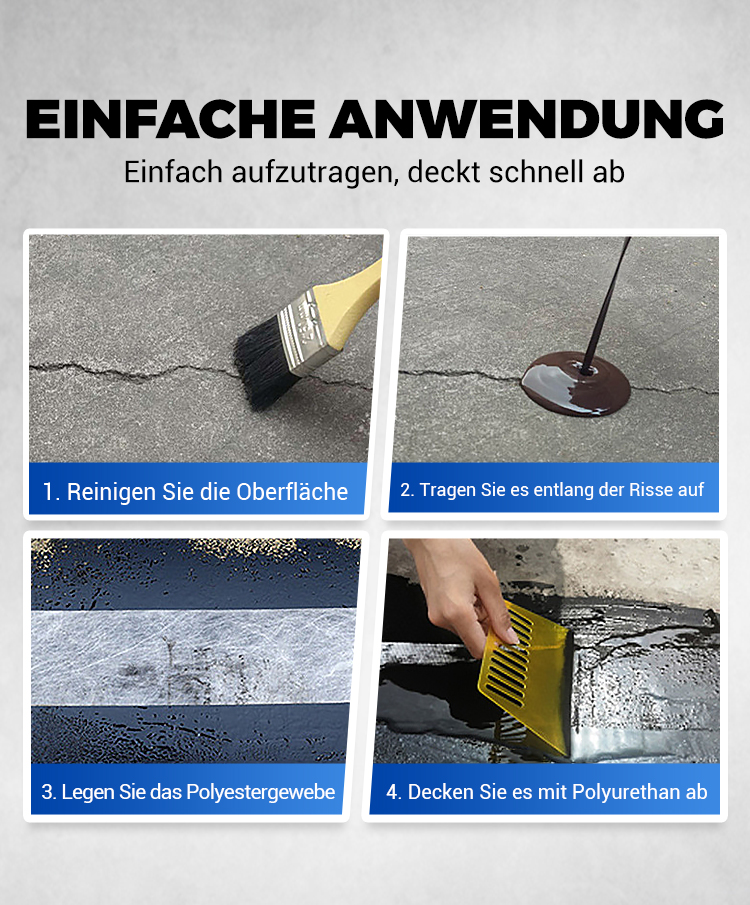 EINFACHE ANWENDUNG

Einfach aufzutragen, deckt schnell ab

1. Reinigen Sie die Oberfläche

2. Tragen Sie es entlang der Risse auf

3. Legen Sie das Polyestergewebe

4. Decken Sie es mit Polyurethan ab