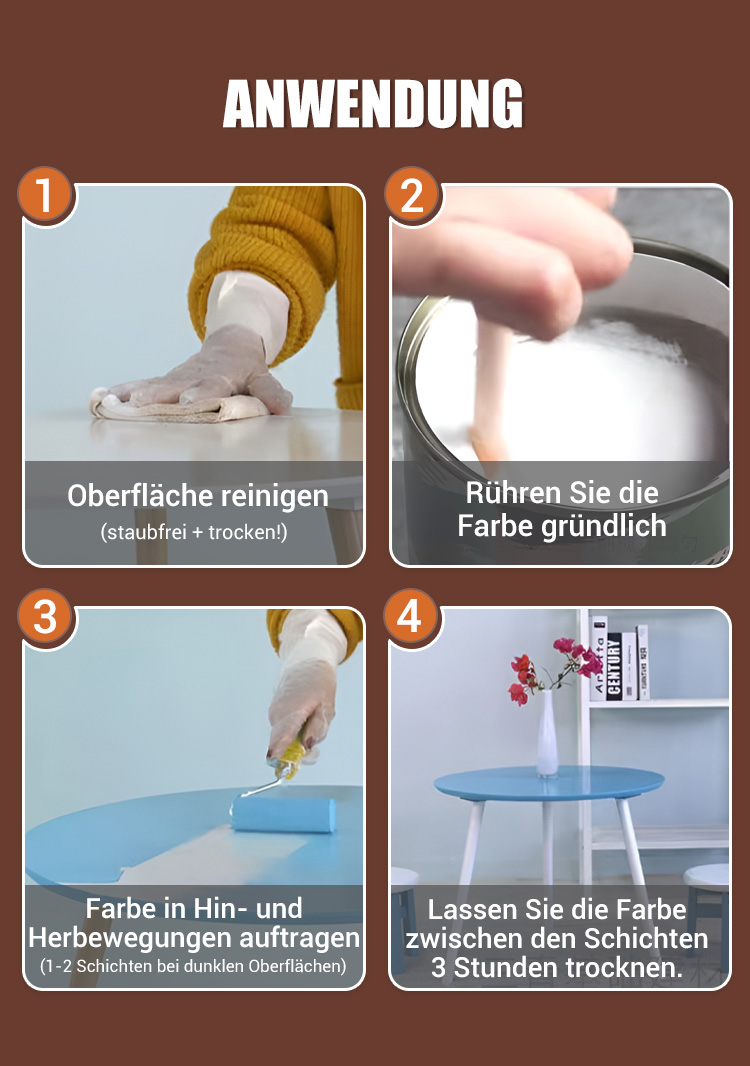 ANWENDUNG

1

Oberfläche reinigen
(staubfrei + trocken!)

2

Rühren Sie die Farbe gründlich

3

Farbe in Hin- und Herbewegungen auftragen
(1-2 Schichten bei dunklen Oberflächen)

4

CENTURY

Lassen Sie die Farbe zwischen den Schichten 3 Stunden trocknen.