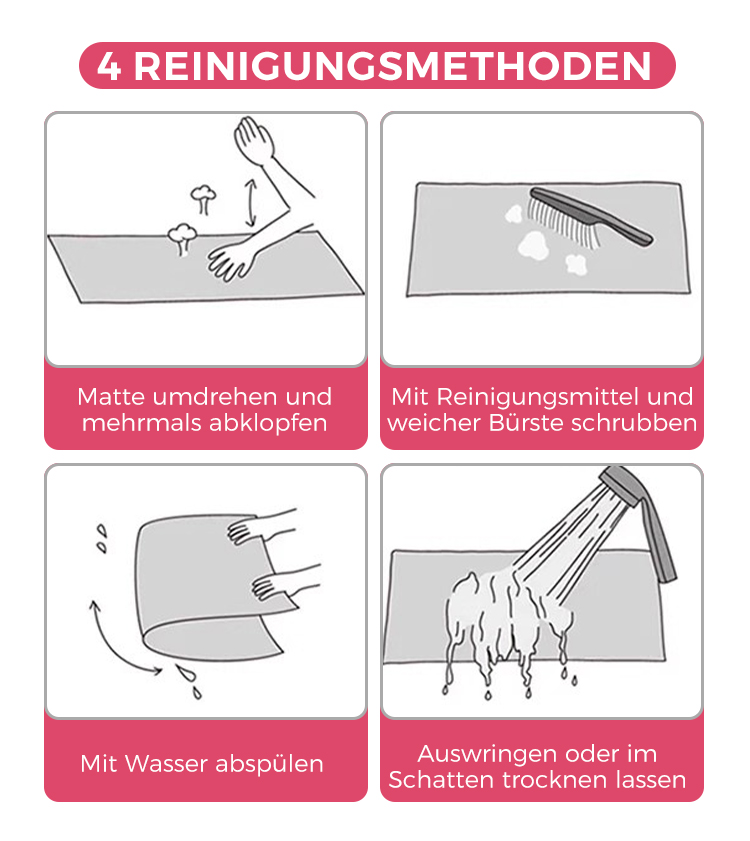 4 REINIGUNGSMETHODEN

Matte umdrehen und mehrmals abklopfen

Mit Reinigungsmittel und weicher Bürste schrubben

Mit Wasser abspülen

Auswringen oder im Schatten trocknen lassen