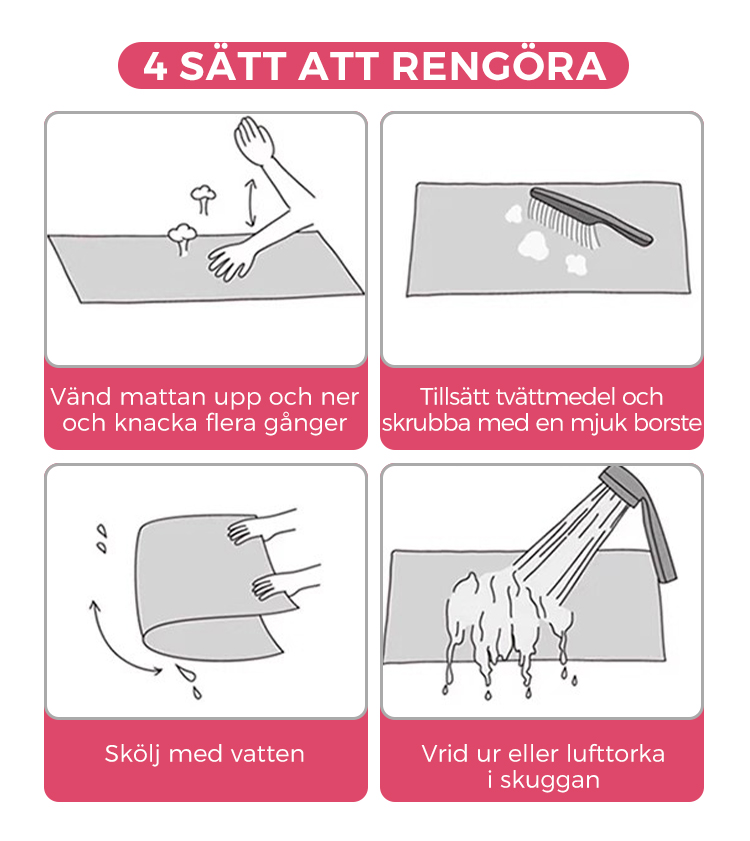 4 SÄTT ATT RENGÖRA

Vänd mattan upp och ner och knacka flera gånger

Tillsätt tvättmedel och skrubba med en mjuk borste

Skölj med vatten

Vrid ur eller lufttorka i skuggan