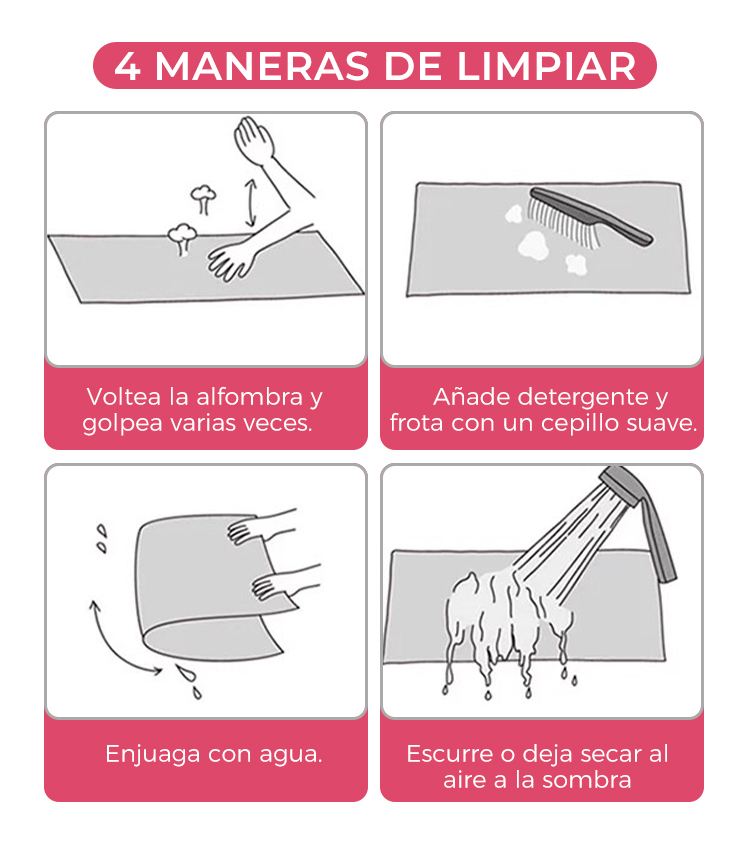 4 MANERAS DE LIMPIAR

Voltea la alfombra y golpea varias veces.

Añade detergente y frota con un cepillo suave.

Enjuaga con agua.

Escurre o deja secar al aire a la sombra