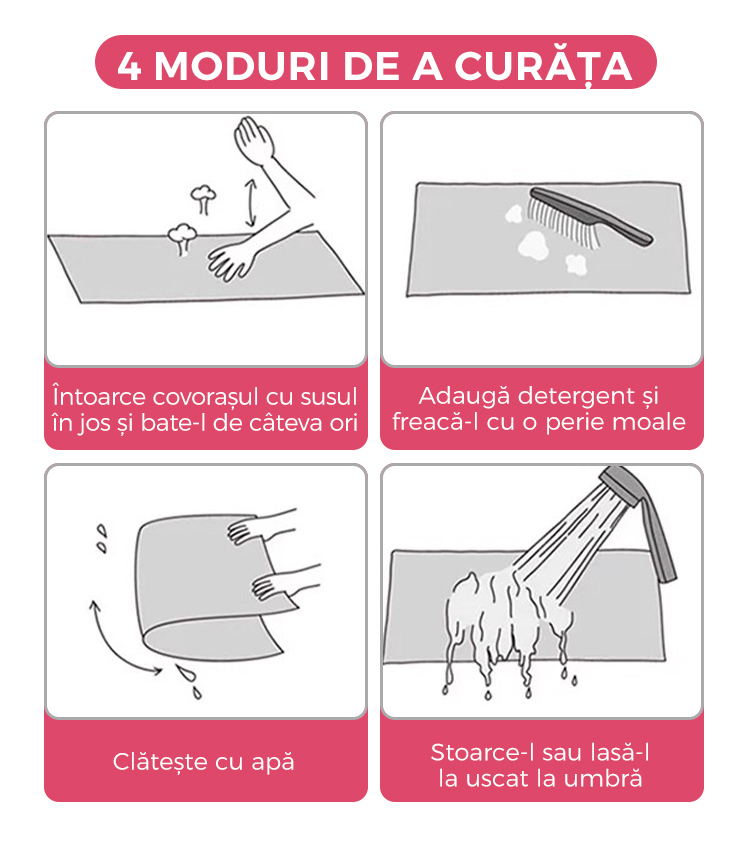 4 MODURI DE A CURĂȚA

Întoarce covorașul cu susul în jos și bate-l de câteva ori

Adaugă detergent și freacă-l cu o perie moale

Clătește cu apă

Stoarce-l sau lasă-l la uscat la umbră