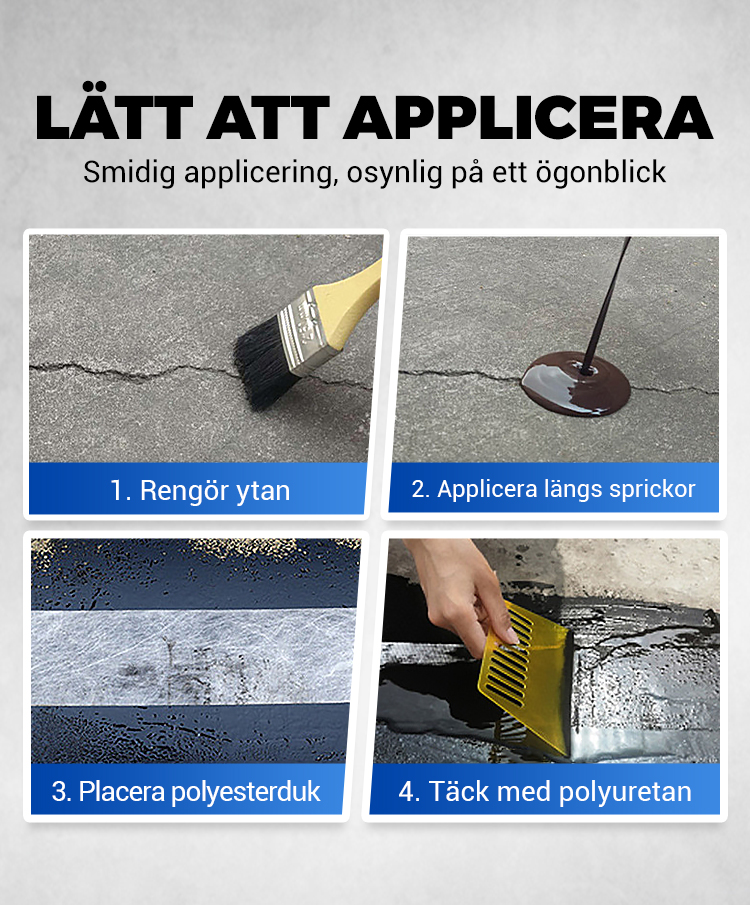 LÄTT ATT APPLICERA

Smidig applicering, osynlig på ett ögonblick

1. Rengör ytan

2. Applicera längs sprickor

3. Placera polyesterduk

4. Täck med polyuretan