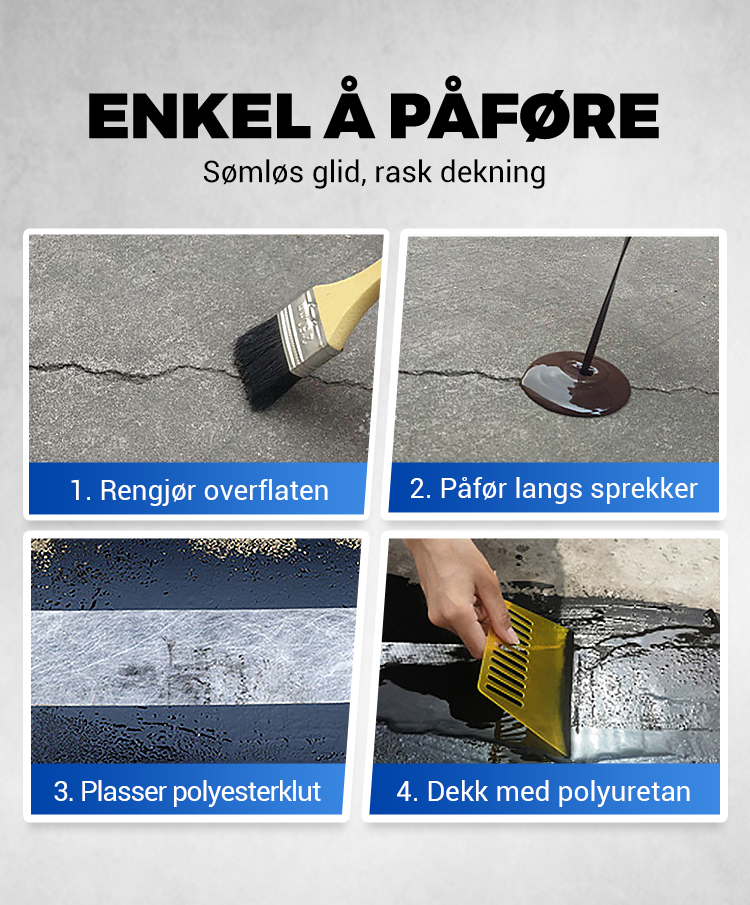 ENKEL Å PÅFØRE
Sømløs glid, rask dekning

1. Rengjør overflaten

2. Påfør langs sprekker

3. Plasser polyesterklut

4. Dekk med polyuretan