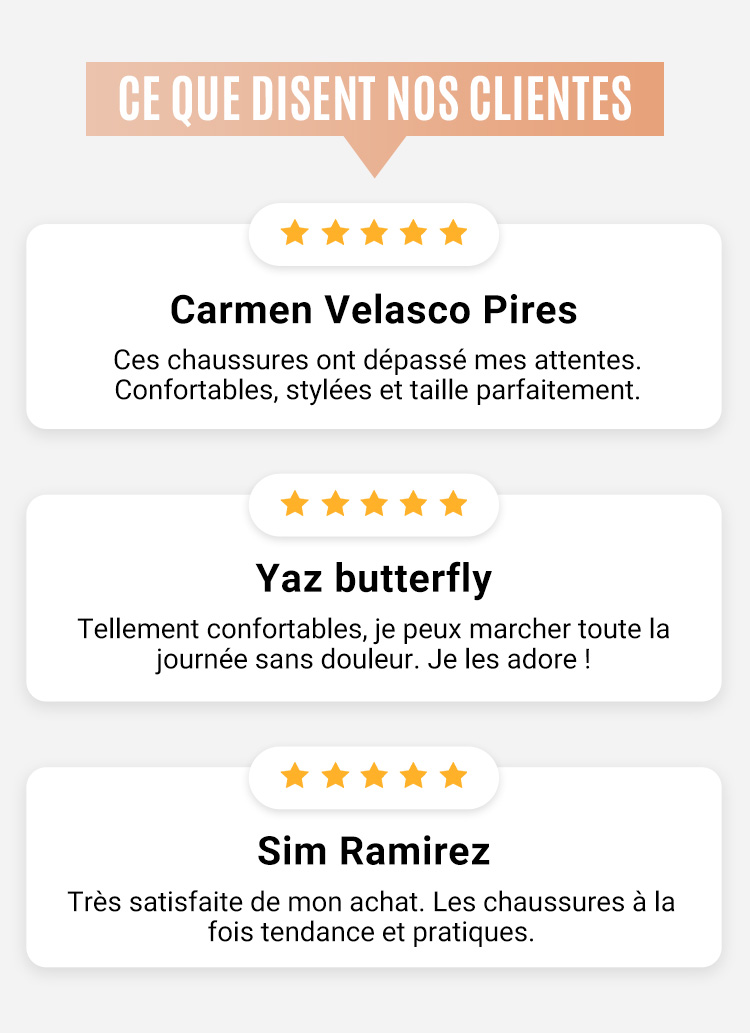 CE QUE DISENT NOS CLIENTES

Carmen Velasco Pires

Ces chaussures ont dépassé mes attentes. Confortables, stylées et taille parfaitement.

Yaz butterfly

Tellement confortables, je peux marcher toute la journée sans douleur. Je les adore !

Sim Ramirez

Très satisfaite de mon achat. Les chaussures à la fois tendance et pratiques.