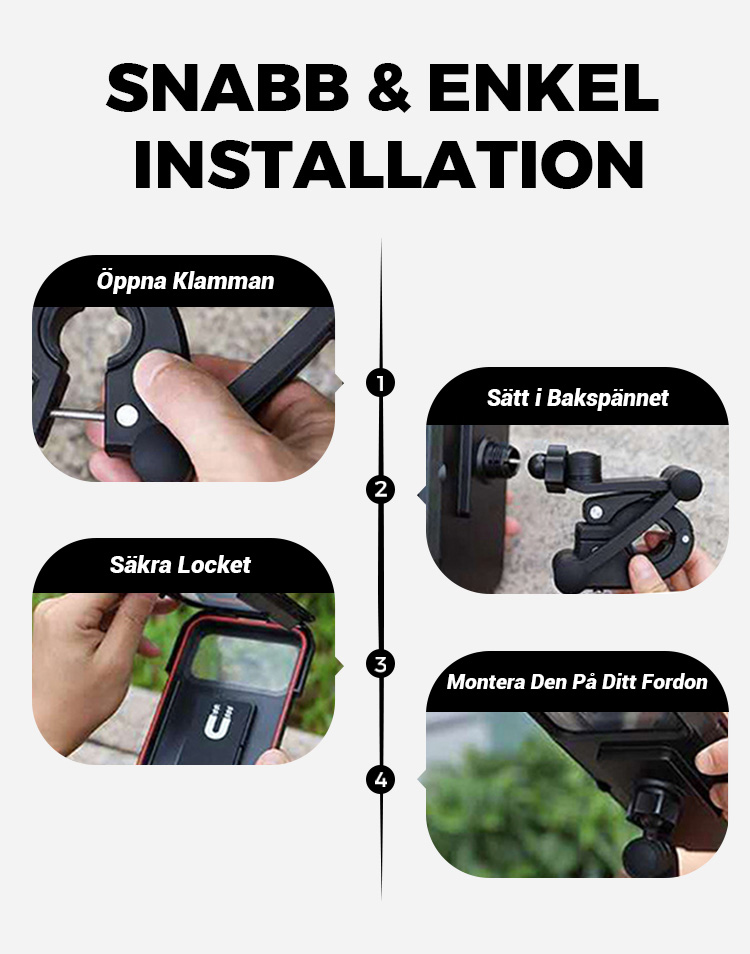 SNABB & ENKEL INSTALLATION

Öppna Klamman

1

Sätt i Bakspännet

2

Säkra Locket

3

Montera Den På Ditt Fordon

4