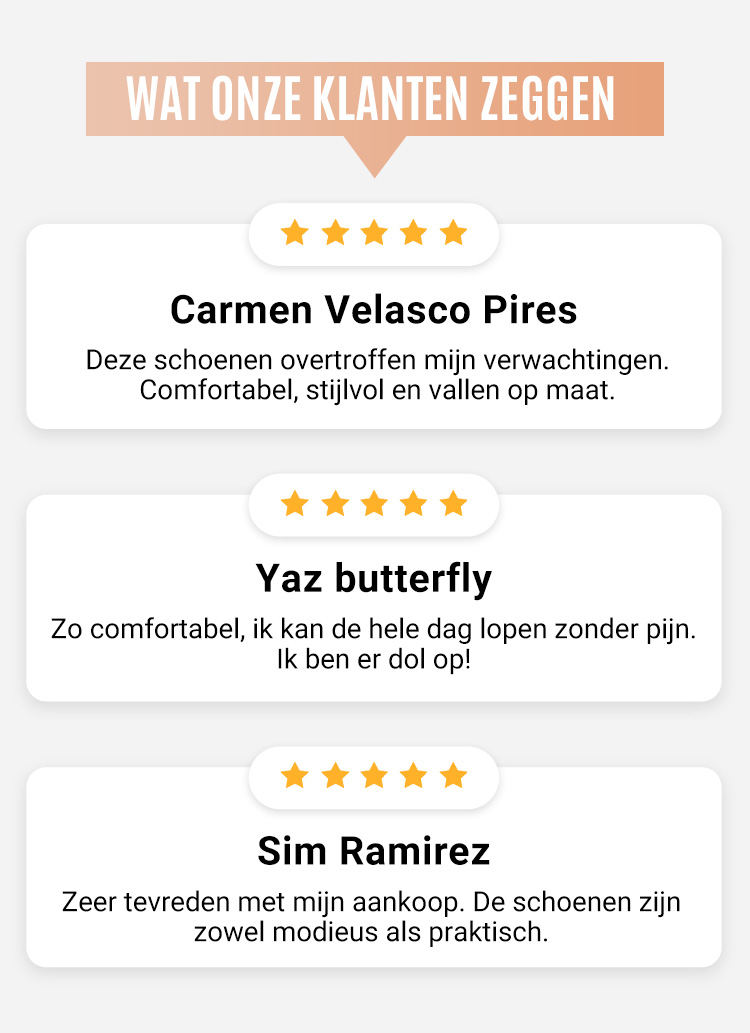 WAT ONZE KLANTEN ZEGGEN

Carmen Velasco Pires

Deze schoenen overtroffen mijn verwachtingen. Comfortabel, stijlvol en vallen op maat.

Yaz butterfly

Zo comfortabel, ik kan de hele dag lopen zonder pijn. Ik ben er dol op!

Sim Ramirez

Zeer tevreden met mijn aankoop. De schoenen zijn zowel modieus als praktisch.