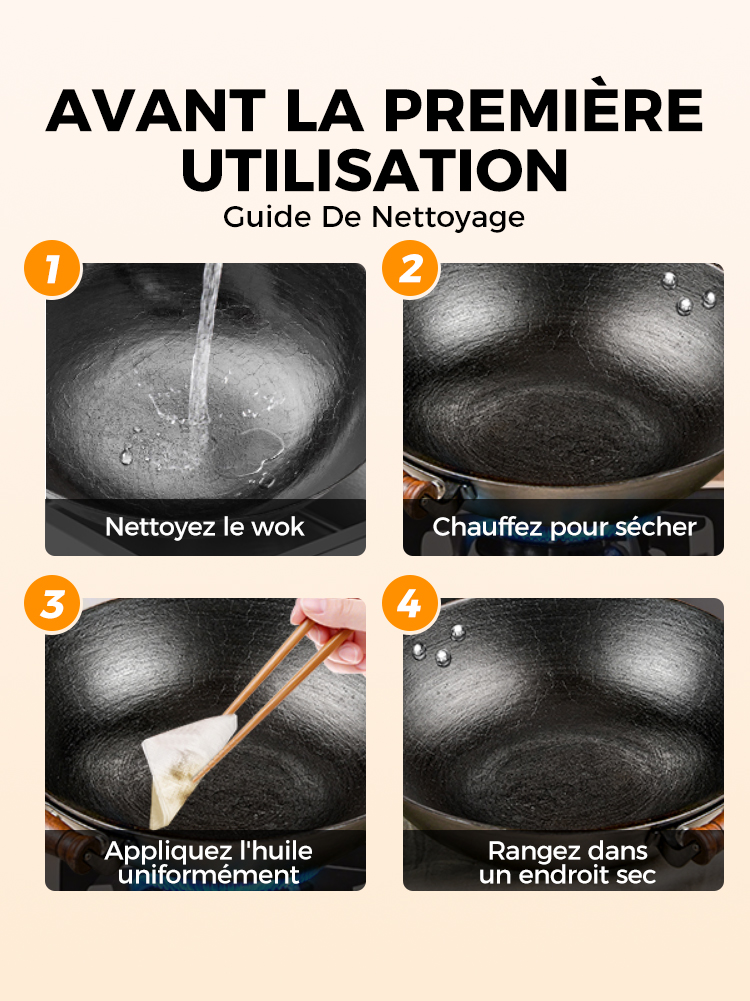 AVANT LA PREMIÈRE UTILISATION

Guide De Nettoyage

1

Nettoyez le wok

2

Chauffez pour sécher

3

Appliquez l'huile uniformément

4

Rangez dans un endroit sec