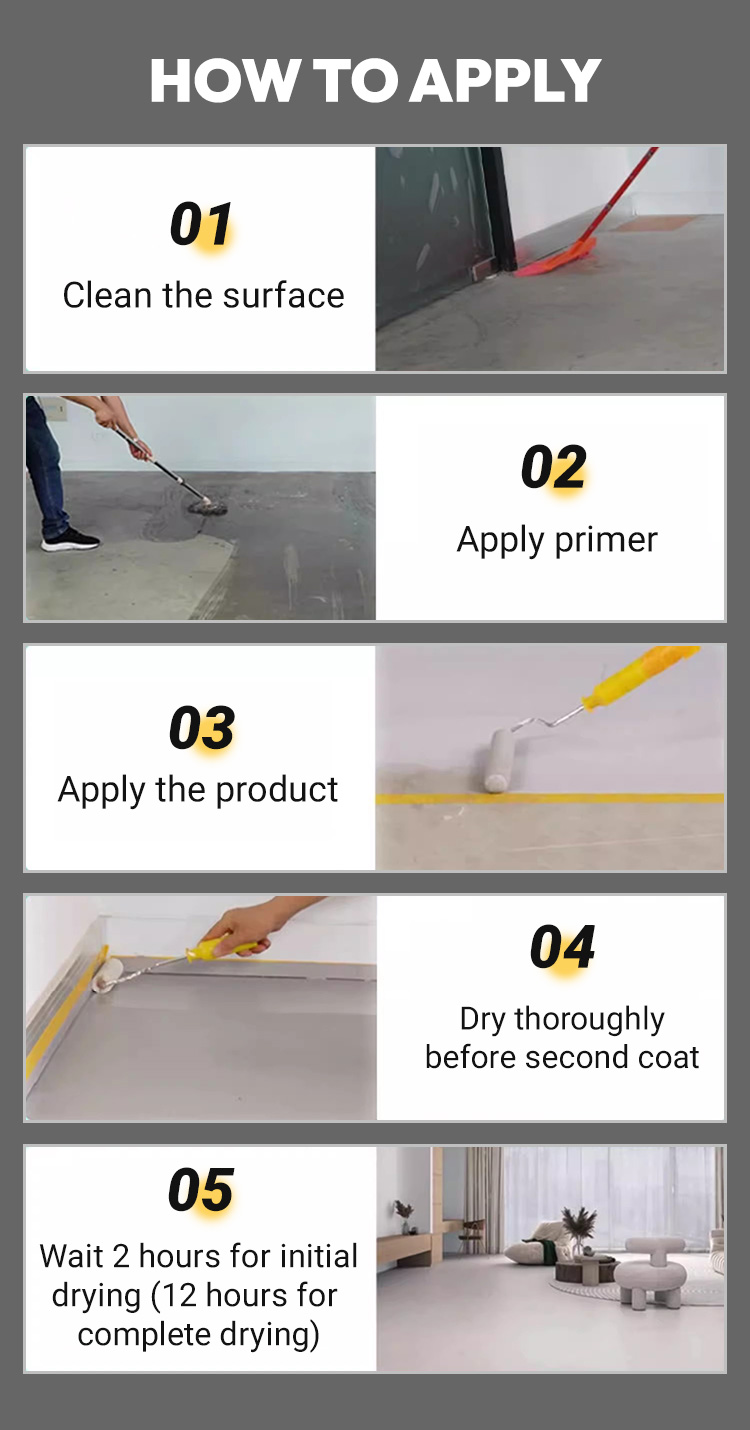 HOW TO APPLY

01
Clean the surface

02
Apply primer

03
Apply the product

04
Dry thoroughly before second coat

05
Wait 2 hours for initial drying (12 hours for complete drying)