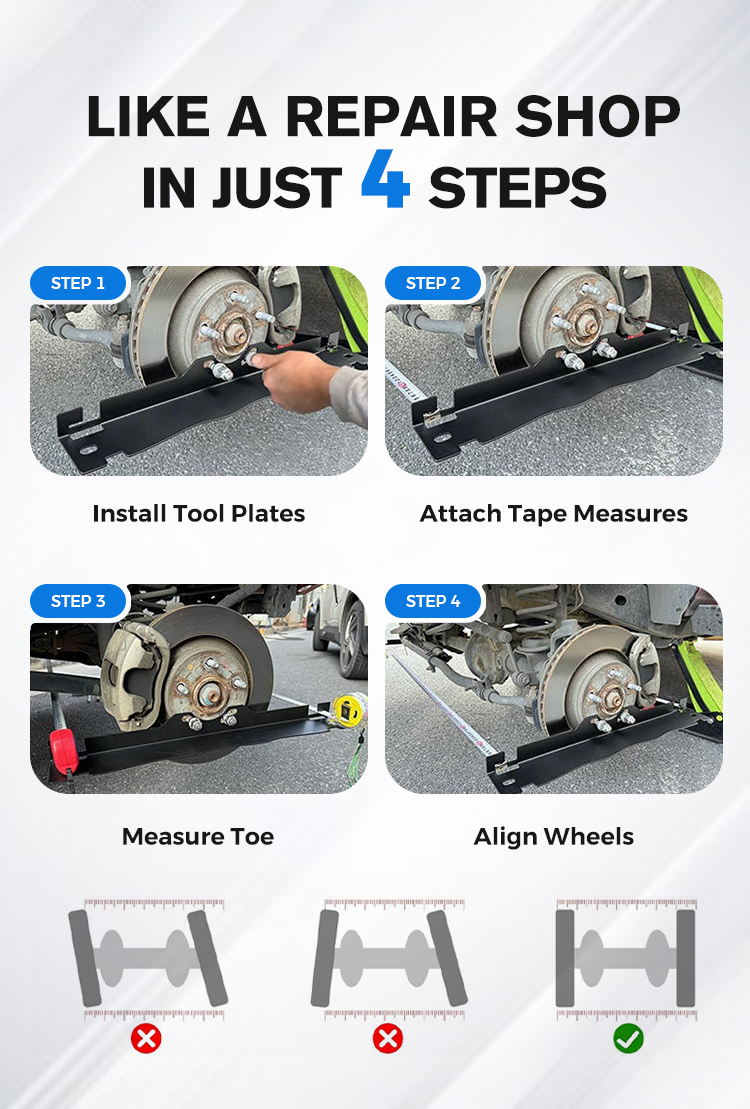 LIKE A REPAIR SHOP IN JUST 4 STEPS

STEP 1
Install Tool Plates

STEP 2
Attach Tape Measures

STEP 3
Measure Toe

STEP 4
Align Wheels