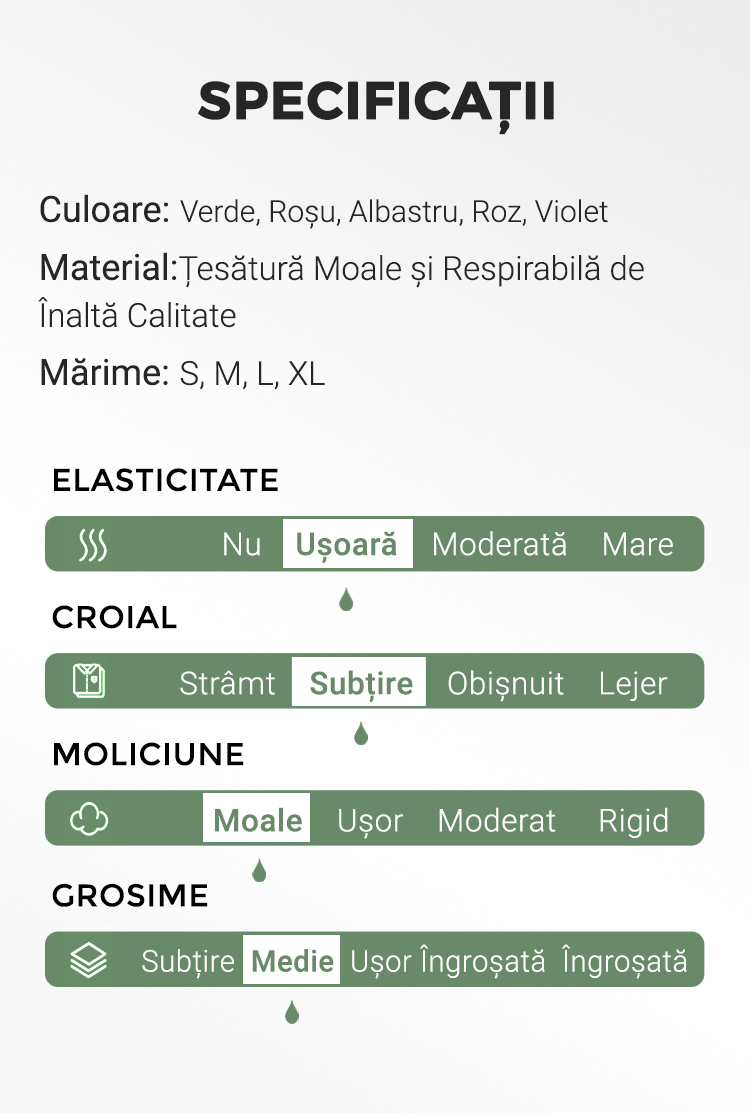 SPECIFICAȚII

Culoare: Verde, Roșu, Albastru, Roz, Violet

Material:Țesătură Moale și Respirabilă de Înaltă Calitate

Mărime: S, M, L, XL

ELASTICITATE

Nu Ușoară Moderată Mare

CROIAL

Strâmt Subțire Obișnuit Lejer

MOLICIUNE

Moale Ușor Moderat Rigid

GROSIME

Subțire Medie Ușor Îngroșată Îngroșată