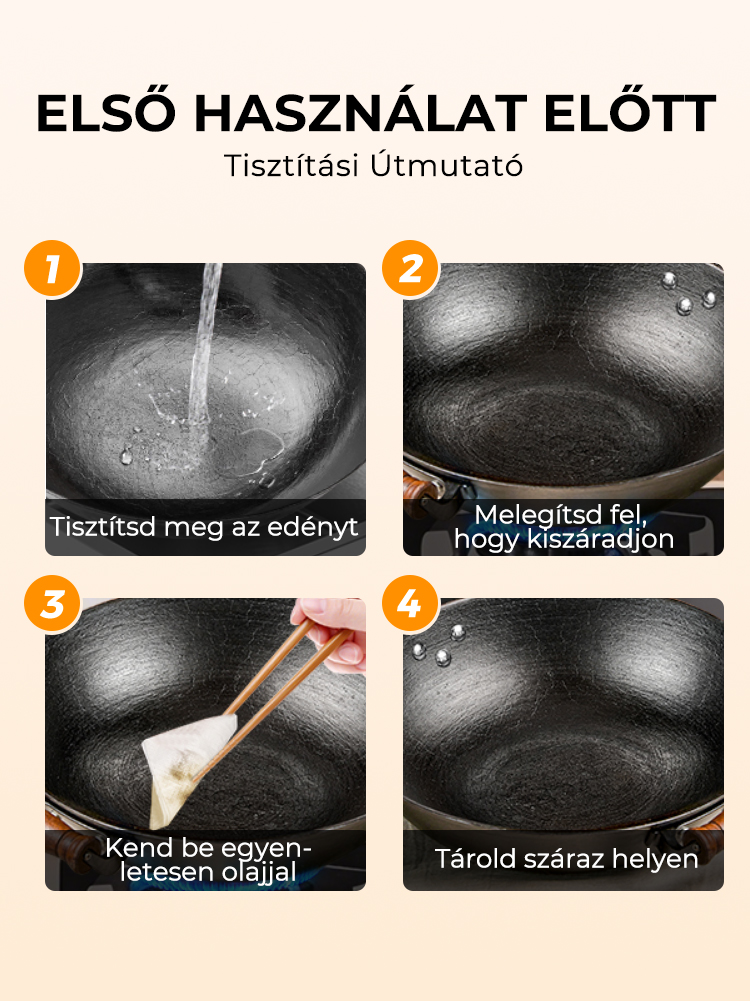 ELSŐ HASZNÁLAT ELŐTT
Tisztítási Útmutató

1
Tisztítsd meg az edényt

2
Melegítsd fel, hogy kiszáradjon

3
Kend be egyenletesen olajjal

4
Tárold száraz helyen