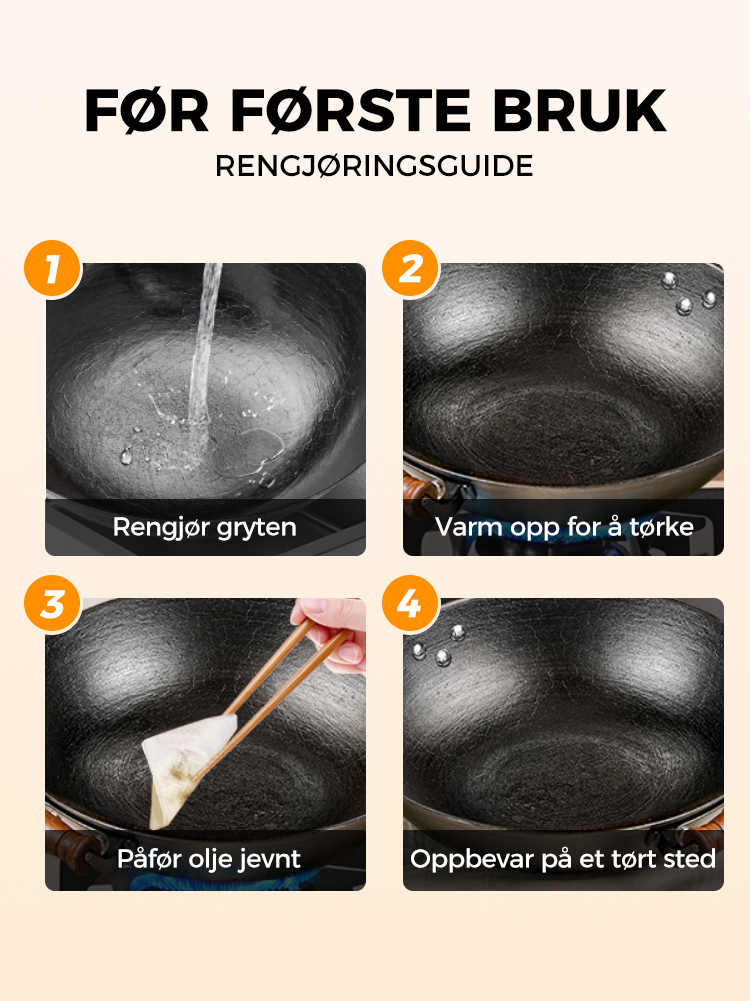 FØR FØRSTE BRUK
RENGJØRINGSGUIDE

1
Rengjør gryten

2
Varm opp for å tørke

3
Påfør olje jevnt

4
Oppbevar på et tørt sted