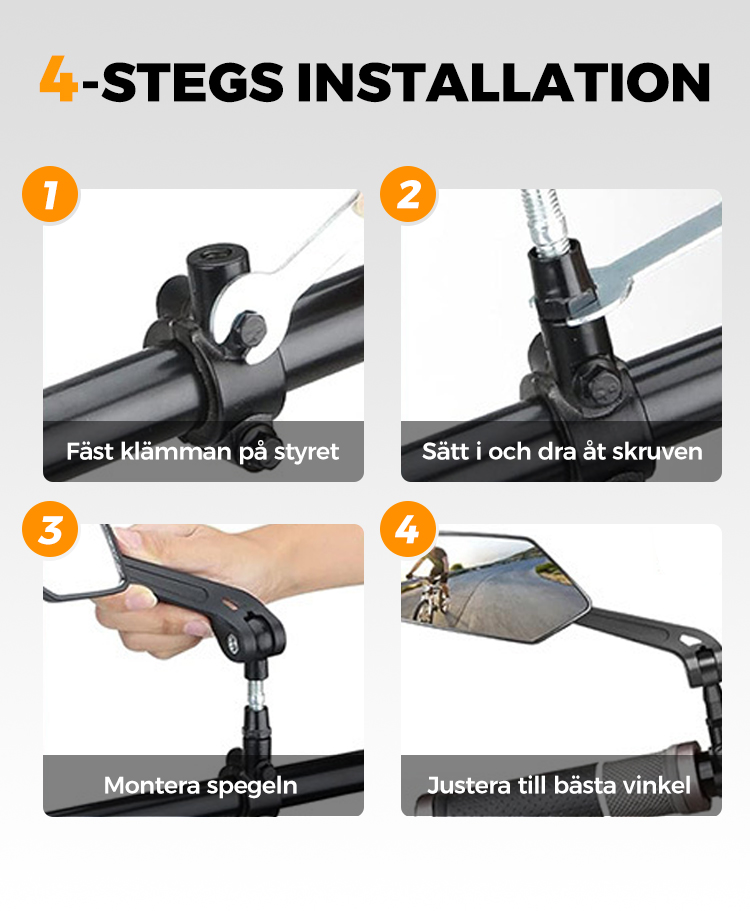 4-STEGS INSTALLATION

1
Fäst klämman på styret

2
Sätt i och dra åt skruven

3
Montera spegeln

4
Justera till bästa vinkel