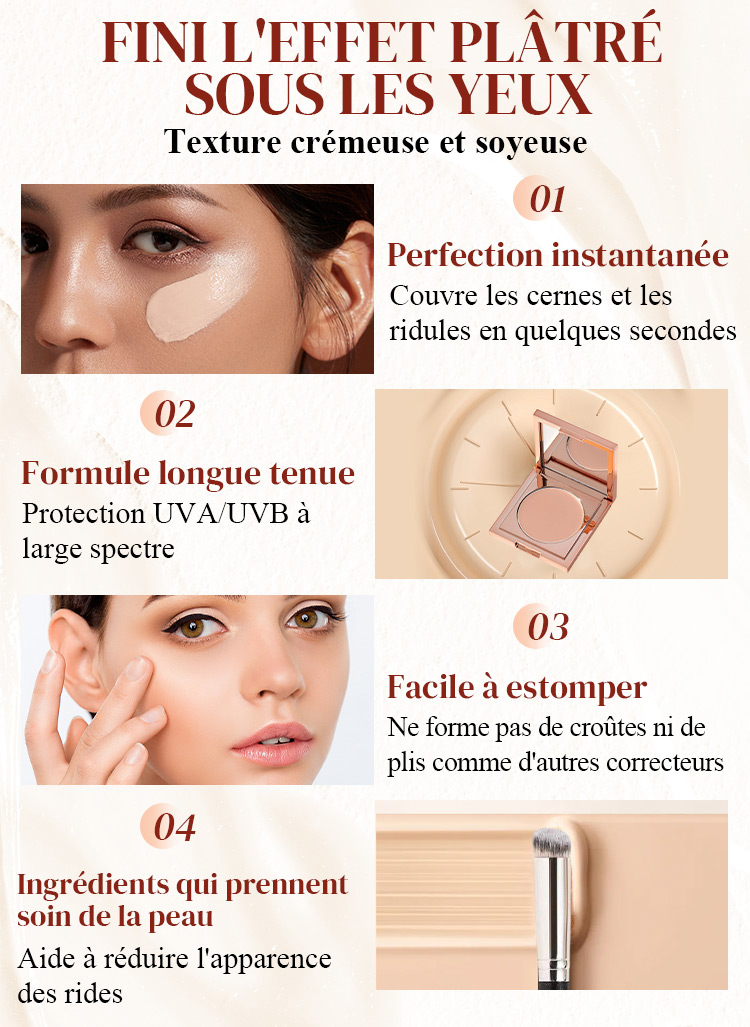 FINI L'EFFET PLÂTRÉ SOUS LES YEUX

Texture crémeuse et soyeuse

01

Perfection instantanée

Couvre les cernes et les ridules en quelques secondes

02

Formule longue tenue

Protection UVA/UVB à large spectre

03

Facile à estomper

Ne forme pas de croûtes ni de plis comme d'autres correcteurs

04

Ingrédients qui prennent soin de la peau

Aide à réduire l'apparence des rides