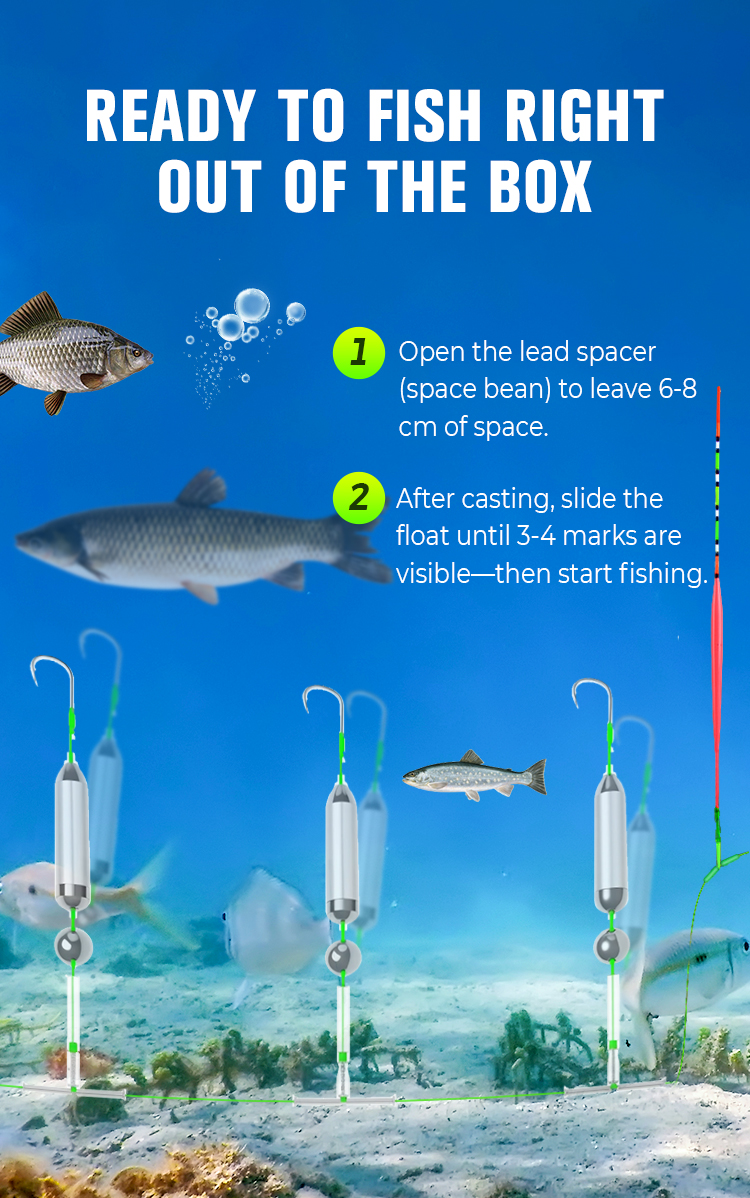 READY TO FISH RIGHT OUT OF THE BOX

1 Open the lead spacer (space bean) to leave 6-8 cm of space.

2 After casting, slide the float until 3-4 marks are visible—then start fishing.