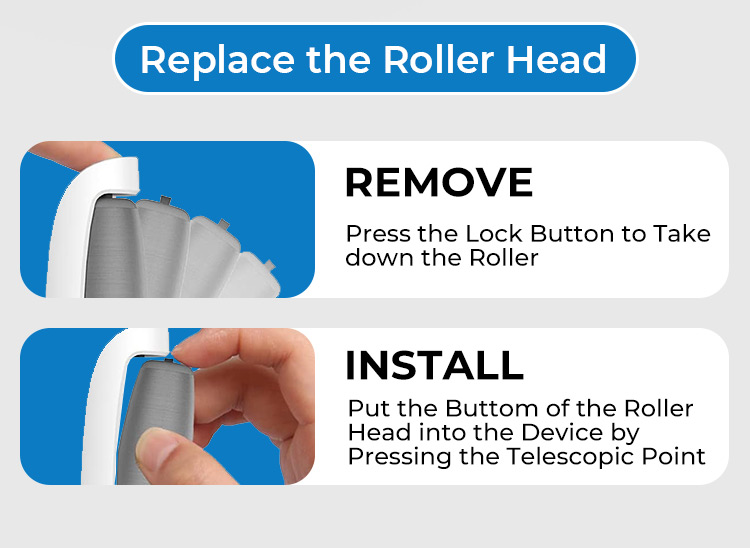 Replace the Roller Head

REMOVE

Press the Lock Button to Take down the Roller

INSTALL

Put the Buttom of the Roller Head into the Device by Pressing the Telescopic Point