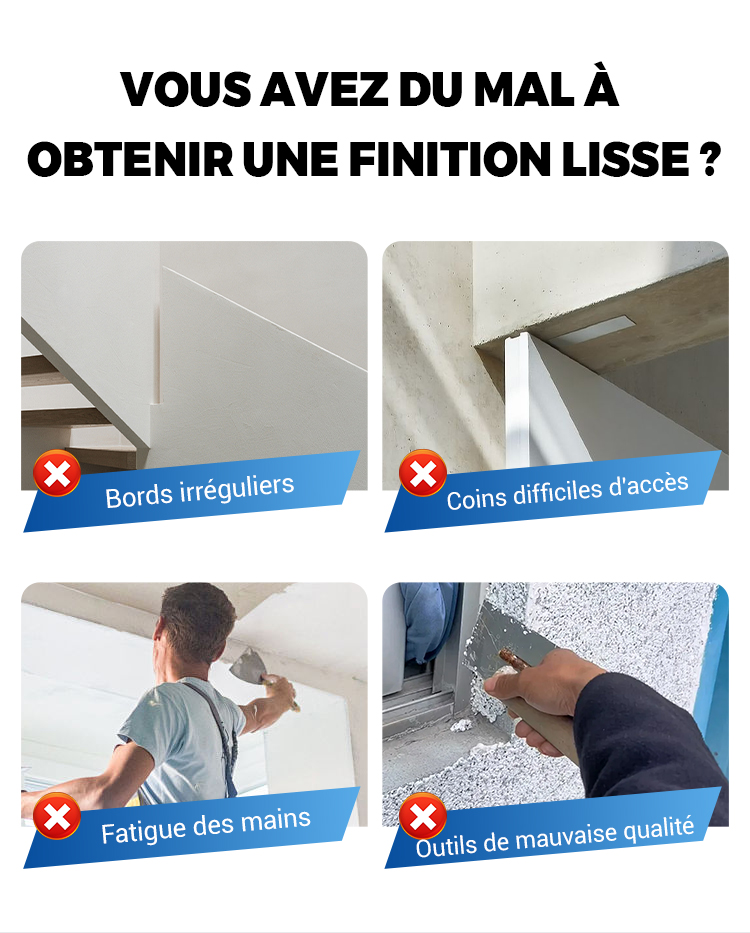 VOUS AVEZ DU MAL À OBTENIR UNE FINITION LISSE ?

Bords irréguliers

Coins difficiles d'accès

Fatigue des mains

Outils de mauvaise qualité