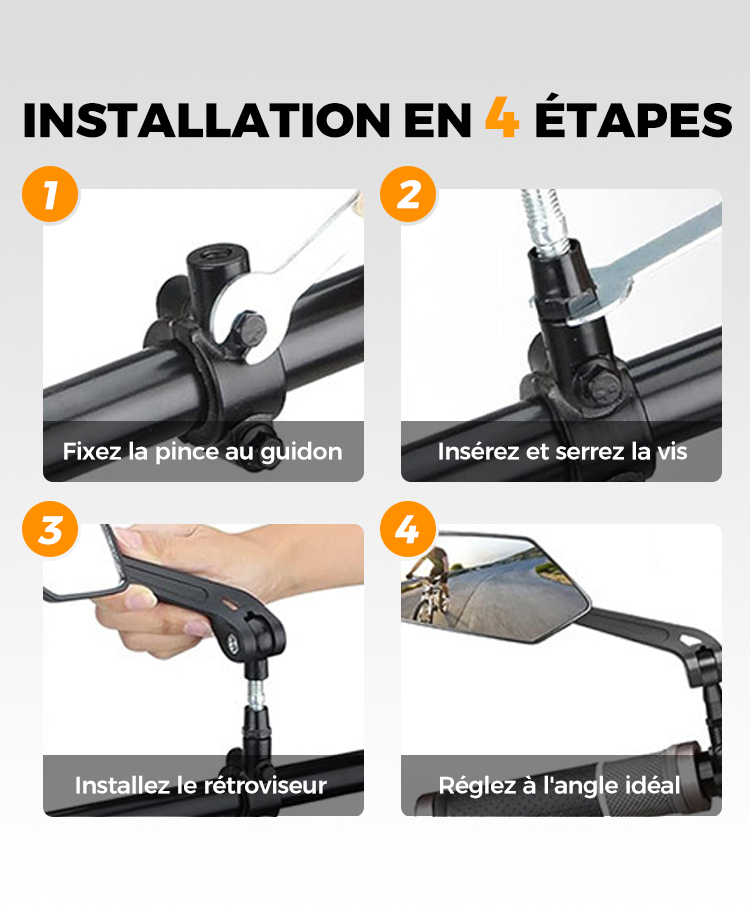 INSTALLATION EN 4 ÉTAPES

1

Fixez la pince au guidon

2

Insérez et serrez la vis

3

Installez le rétroviseur

4

Réglez à l'angle idéal