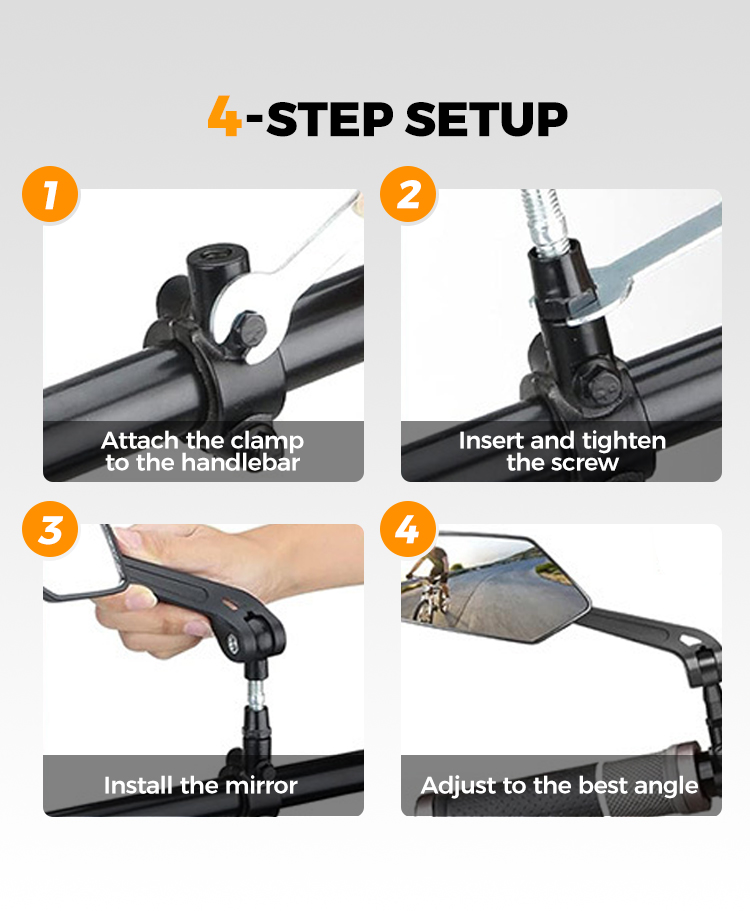 4-STEP SETUP

1

Attach the clamp to the handlebar

2

Insert and tighten the screw

3

Install the mirror

4

Adjust to the best angle