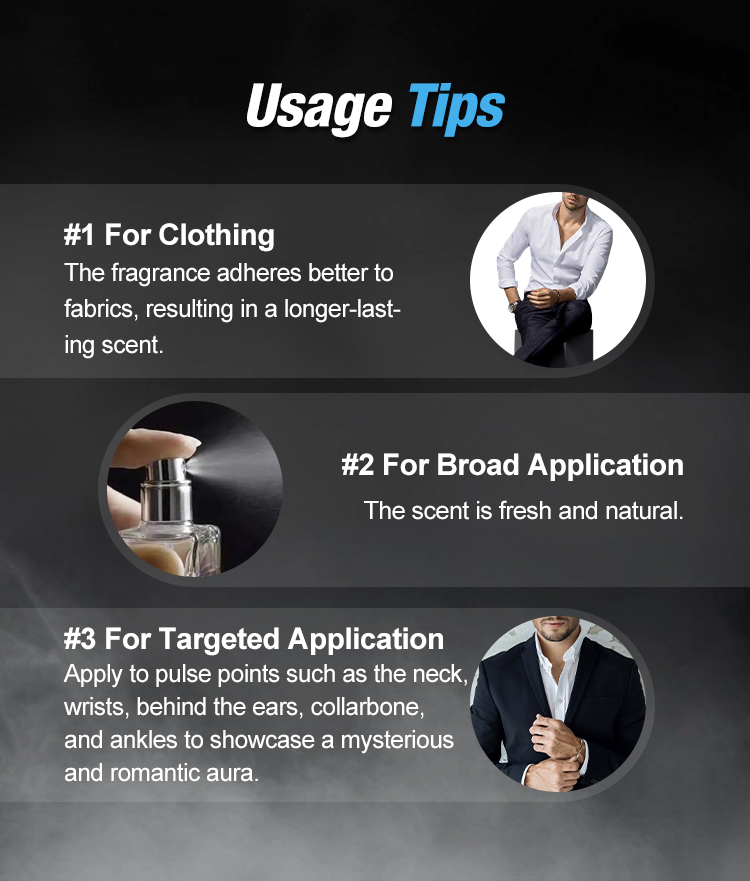 Usage Tips

#1 For Clothing
The fragrance adheres better to fabrics, resulting in a longer-lasting scent.

#2 For Broad Application
The scent is fresh and natural.

#3 For Targeted Application
Apply to pulse points such as the neck, wrists, behind the ears, collarbone, and ankles to showcase a mysterious and romantic aura.