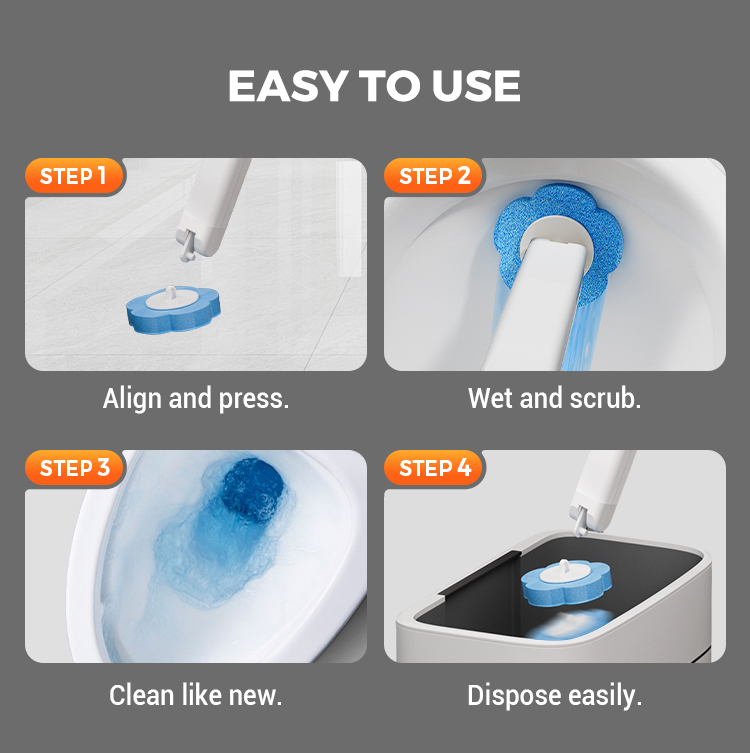 EASY TO USE

STEP 1

Align and press.

STEP 2

Wet and scrub.

STEP 3

Clean like new.

STEP 4

Dispose easily.