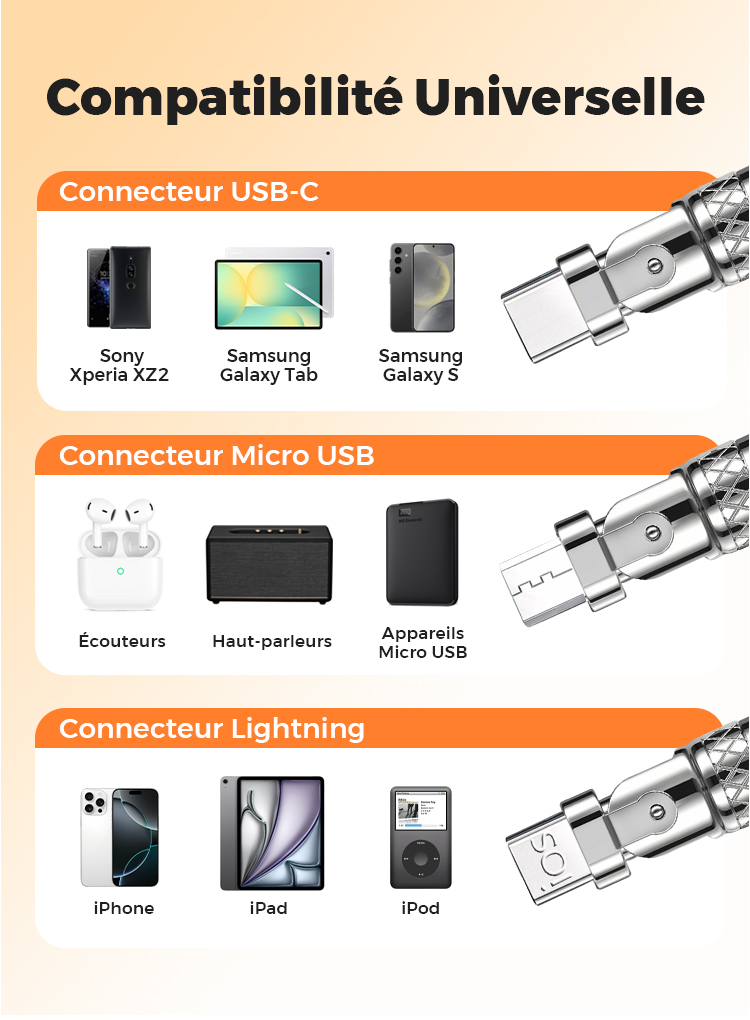 Compatibilité Universelle

Connecteur USB-C

Sony Xperia XZ2

Samsung Galaxy Tab

Samsung Galaxy S

Connecteur Micro USB

Écouteurs

Haut-parleurs

Appareils Micro USB

Connecteur Lightning

iPhone

iPad

iPod

iOS