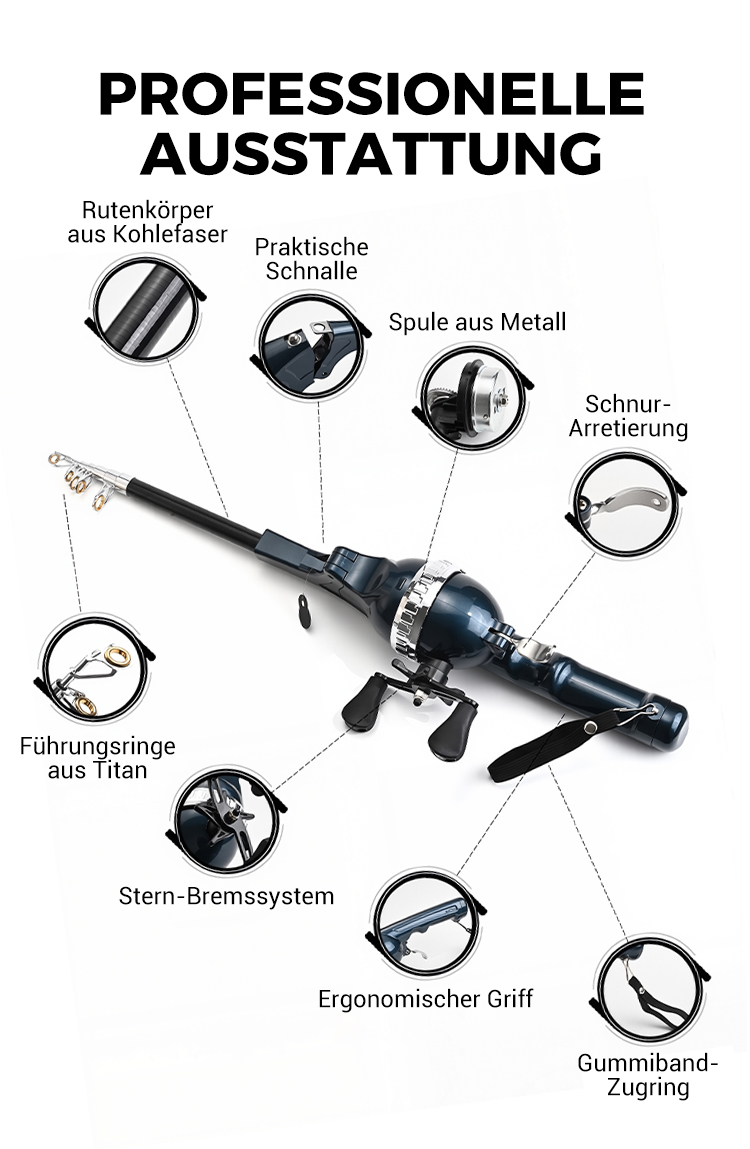 PROFESSIONELLE AUSSTATTUNG

Rutenkörper aus Kohlefaser

Praktische Schnalle

Spule aus Metall

Schnur-Arretierung

Führungsringe aus Titan

Stern-Bremssystem

Ergonomischer Griff

Gummiband-Zugring