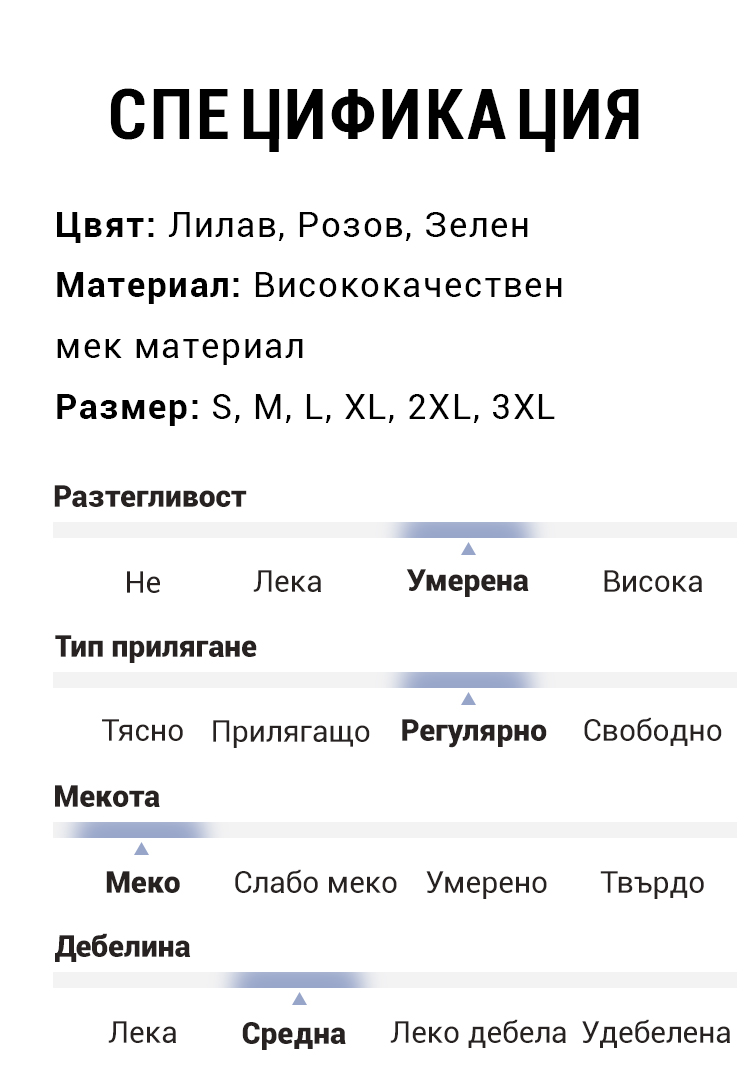 СПЕЦИФИКАЦИЯ

Цвят: Лилав, Розов, Зелен

Материал: Висококачествен мек материал

Размер: S, M, L, XL, 2XL, 3XL

Разтегливост

Не Лека Умерена Висока

Тип прилягане

Тясно Прилягащо Регулярно Свободно

Мекота

Меко Слабо меко Умерено Твърдо

Дебелина

Лека Средна Леко дебела Удебелена