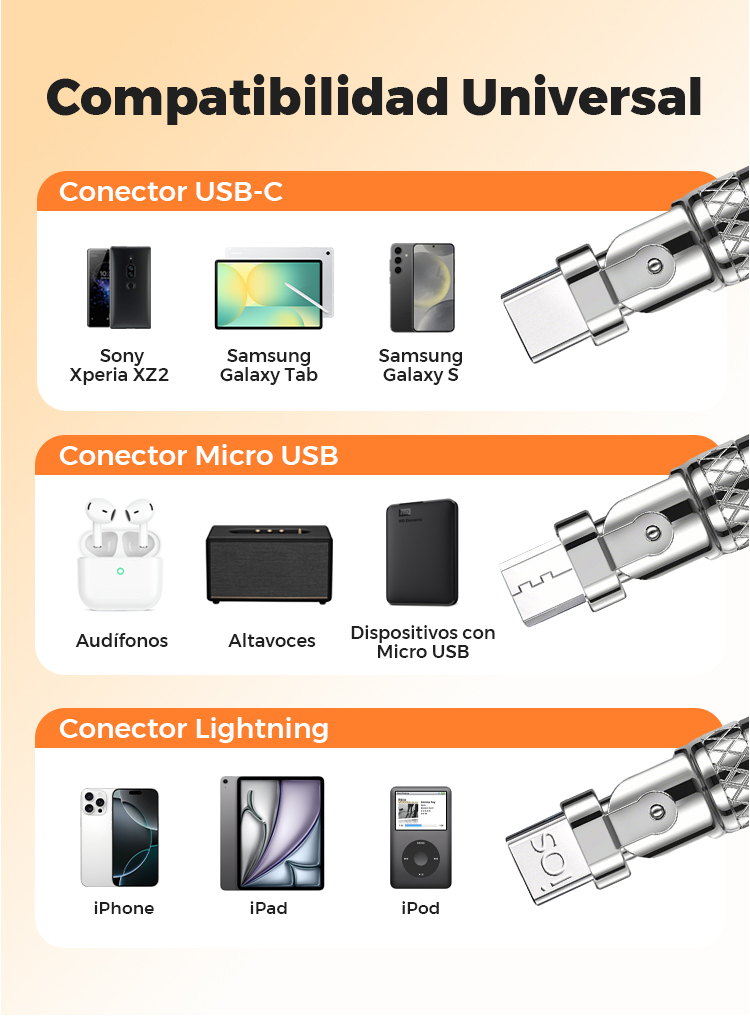 Compatibilidad Universal

Conector USB-C

Sony Xperia XZ2

Samsung Galaxy Tab

Samsung Galaxy S

Conector Micro USB

Audífonos

Altavoces

Dispositivos con Micro USB

Conector Lightning

iPhone

iPad

iPod

iOS