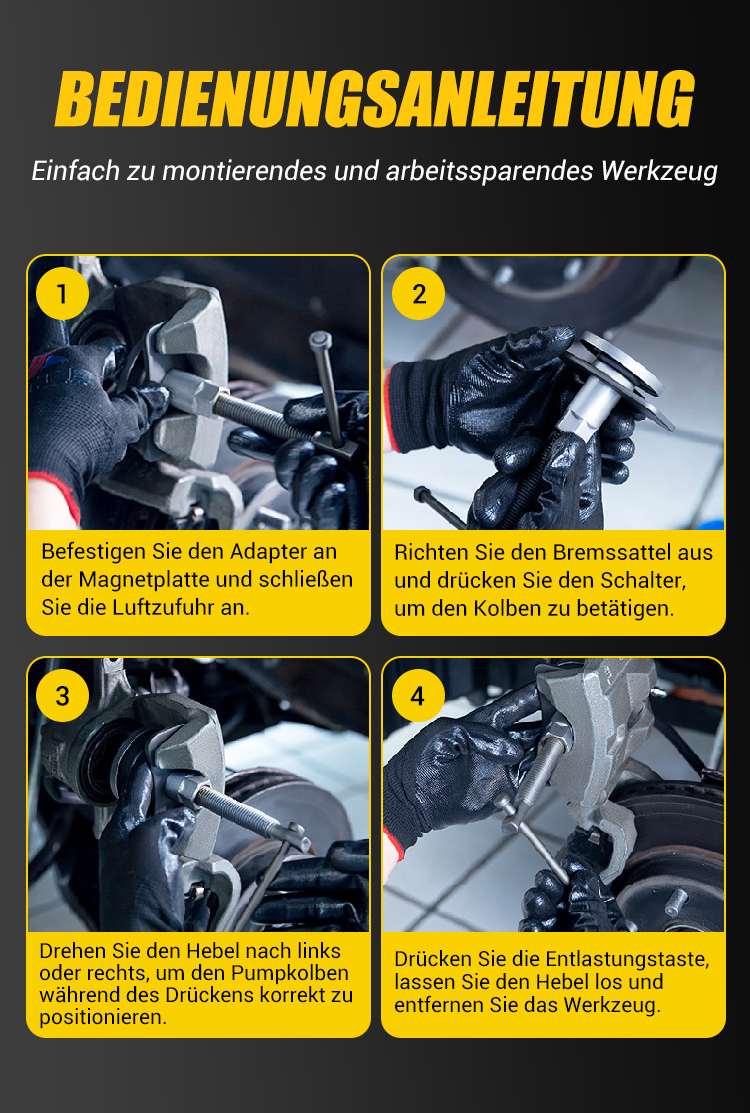 BEDIENUNGSANLEITUNG

Einfach zu montierendes und arbeitssparendes Werkzeug

1

Befestigen Sie den Adapter an der Magnetplatte und schließen Sie die Luftzufuhr an.

2

Richten Sie den Bremssattel aus und drücken Sie den Schalter, um den Kolben zu betätigen.

3

Drehen Sie den Hebel nach links oder rechts, um den Pumpkolben während des Drückens korrekt zu positionieren.

4

Drücken Sie die Entlastungstaste, lassen Sie den Hebel los und entfernen Sie das Werkzeug.