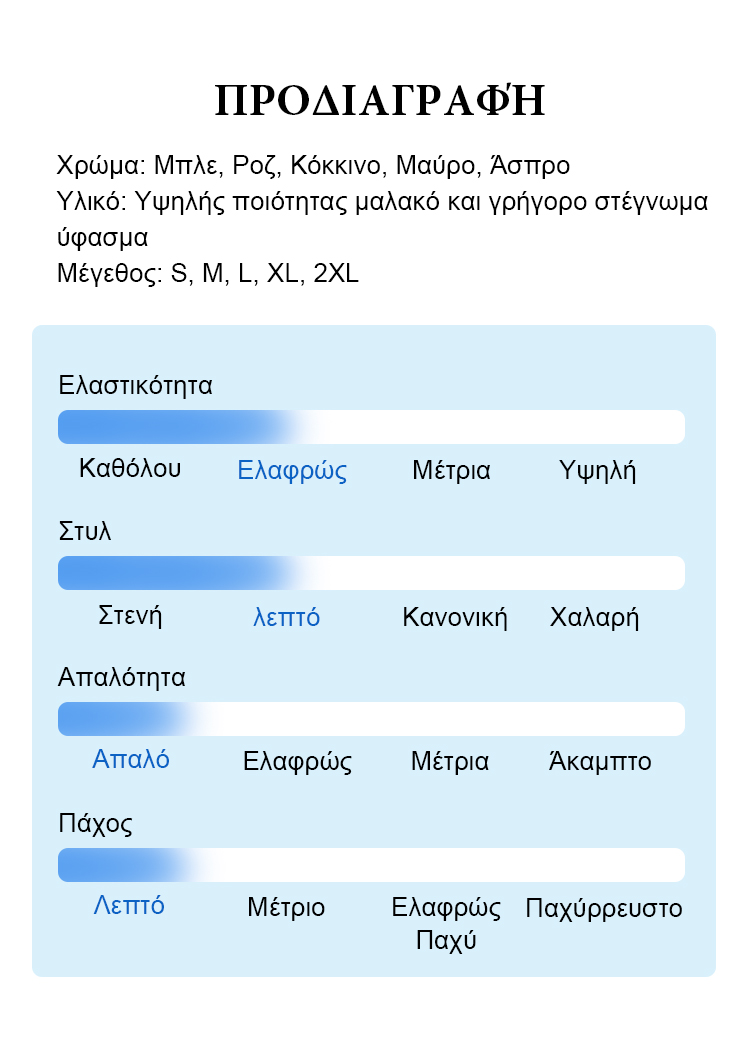 ΠΡΟΔΙΑΓΡΑΦΉ

Χρώμα: Μπλε, Ροζ, Κόκκινο, Μαύρο, Άσπρο
Υλικό: Υψηλής ποιότητας μαλακό και γρήγορο στέγνωμα ύφασμα
Μέγεθος: S, M, L, XL, 2XL

Ελαστικότητα

Καθόλου Ελαφρώς Μέτρια Υψηλή

Στυλ

Στενή λεπτό Κανονική Χαλαρή

Απαλότητα

Απαλό Ελαφρώς Μέτρια Άκαμπτο

Πάχος

Λεπτό Μέτριο Ελαφρώς Παχύ Παχύρρευστο