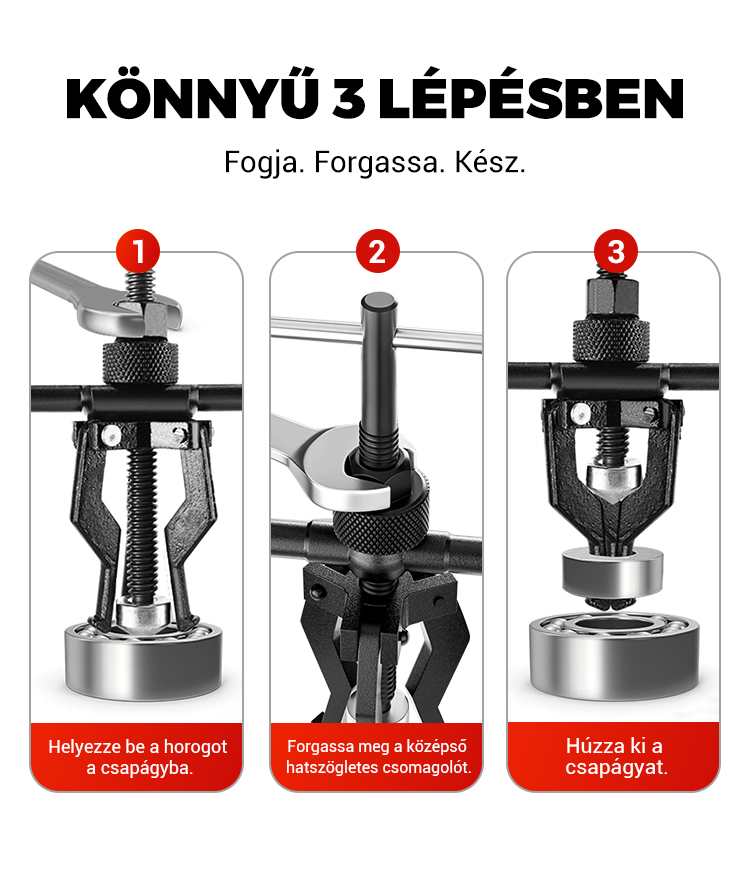 KÖNNYŰ 3 LÉPÉSBEN

Fogja. Forgassa. Kész.

1

Helyezze be a horogot a csapágyba.

2

Forgassa meg a középső hatszögletes csomagolót.

3

Húzza ki a csapágyat.