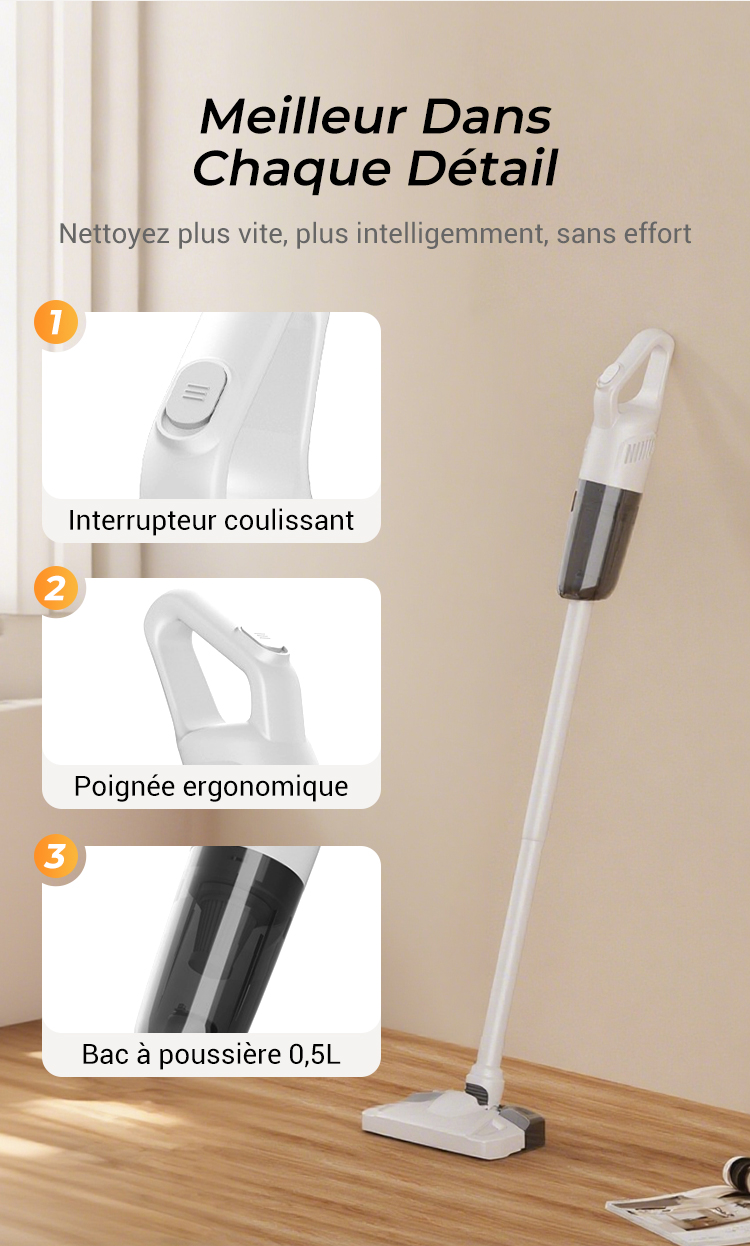 Meilleur Dans Chaque Détail

Nettoyez plus vite, plus intelligemment, sans effort

1

Interrupteur coulissant

2

Poignée ergonomique

3

Bac à poussière 0,5L