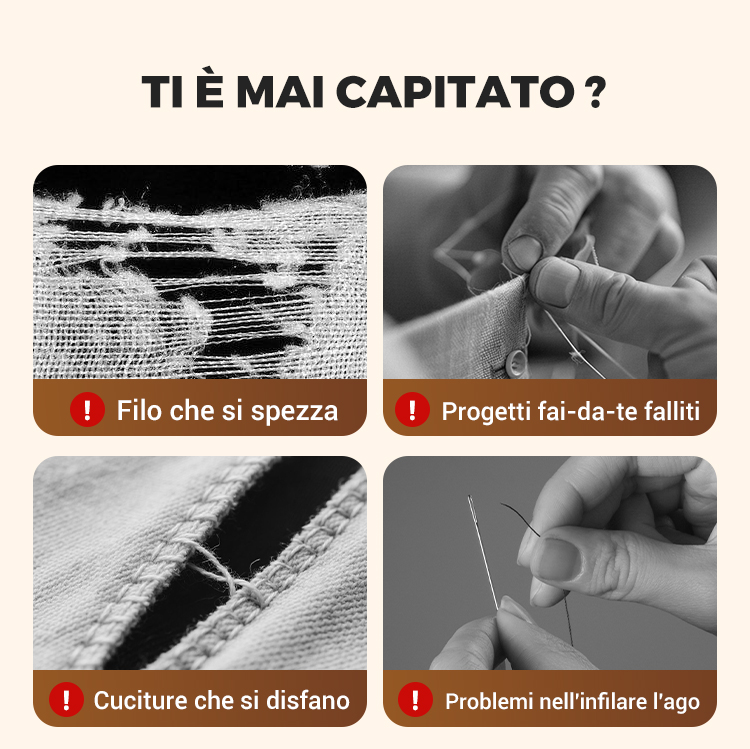 TI È MAI CAPITATO ?

! Filo che si spezza

! Progetti fai-da-te falliti

! Cuciture che si disfano

! Problemi nell'infilare l'ago